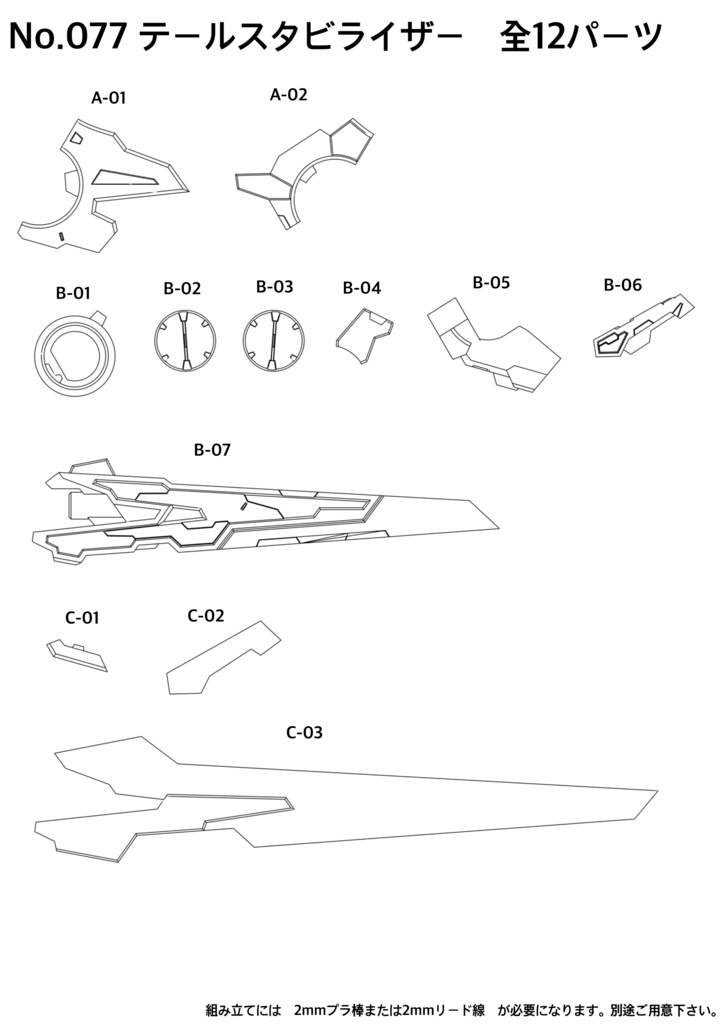 No.077 テールスタビライザー　全12パーツ

A-01

A-02

B-01

B-02

B-03

B-04

B-05

B-06

B-07

C-01

C-02

C-03

組み立てには　2mmプラ棒または2mmリード線　が必要になります。別途ご用意下さい。