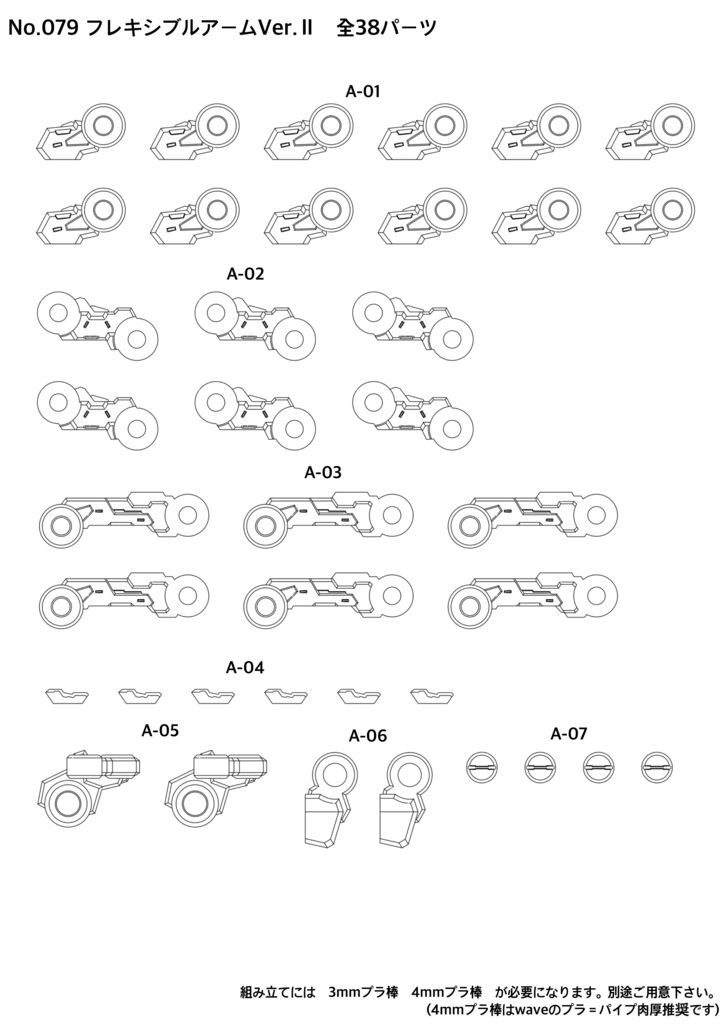 No.079 フレキシブルアームVer.Ⅱ　全38パーツ

A-01

A-02

A-03

A-04

A-05

A-06

A-07

組み立てには　3mmプラ棒　4mmプラ棒　が必要になります。別途ご用意下さい。
(4mmプラ棒はwaveのプラ＝パイプ肉厚推奨です)