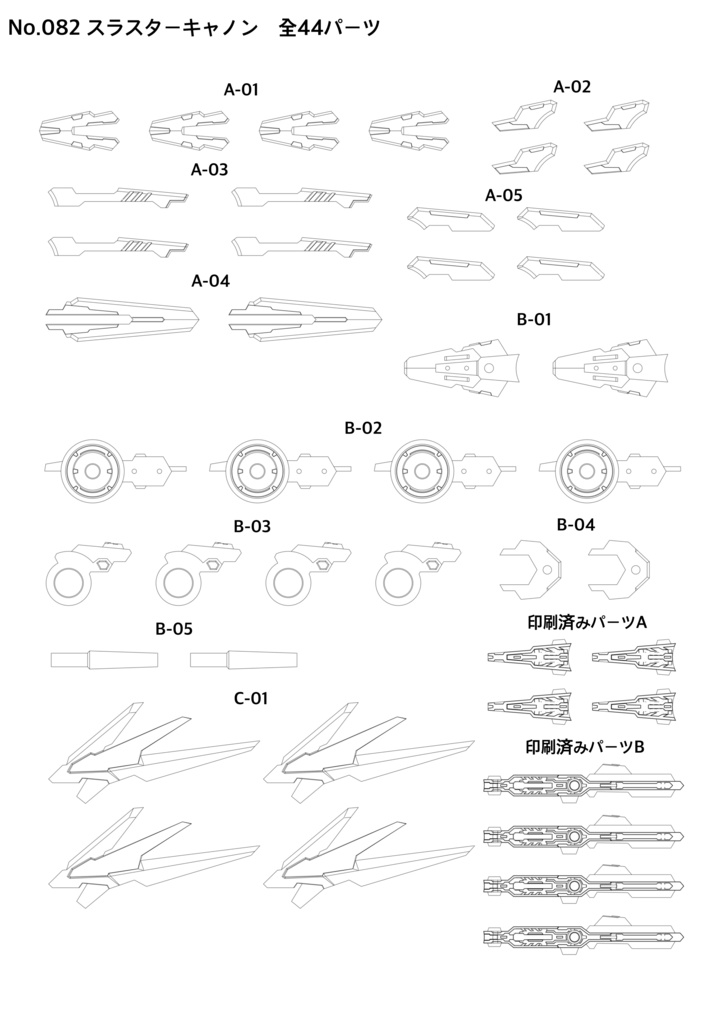 No.082 スラスターキャノン　全44パーツ

A-01

A-02

A-03

A-05

A-04

B-01

B-02

B-03

B-04

B-05

印刷済みパーツA

C-01

印刷済みパーツB