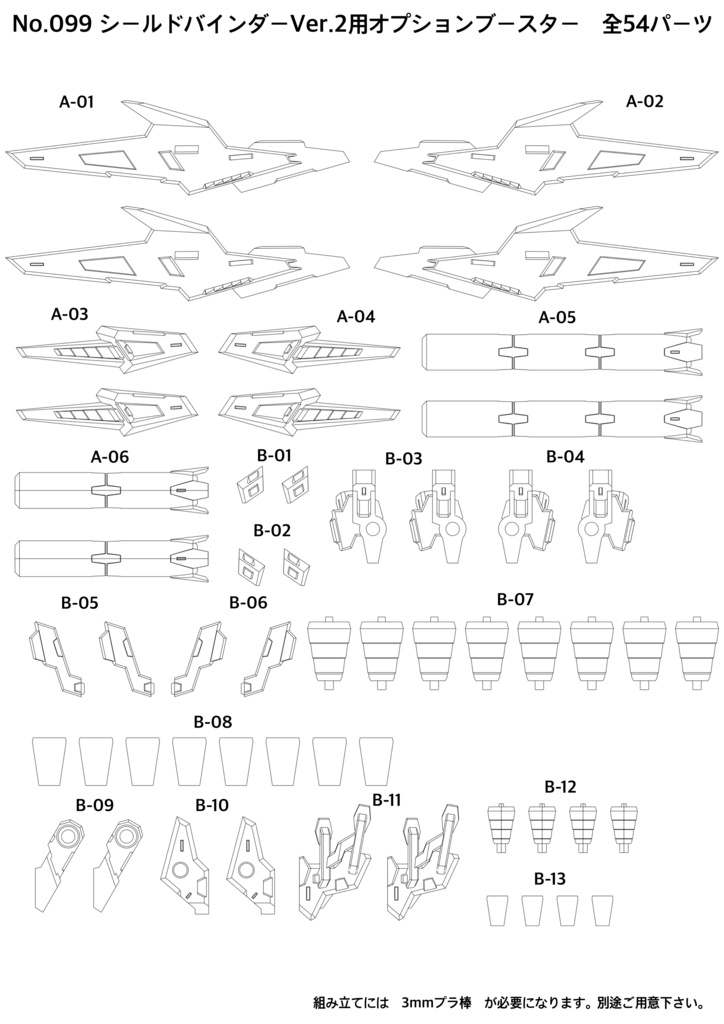 No.099 シールドバインダーVer.2用オプションブースター　全54パーツ

A-01

A-02

A-03

A-04

A-05

A-06

B-01

B-02

B-03

B-04

B-05

B-06

B-07

B-08

B-09

B-10

B-11

B-12

B-13

組み立てには　3mmプラ棒　が必要になります。別途ご用意下さい。