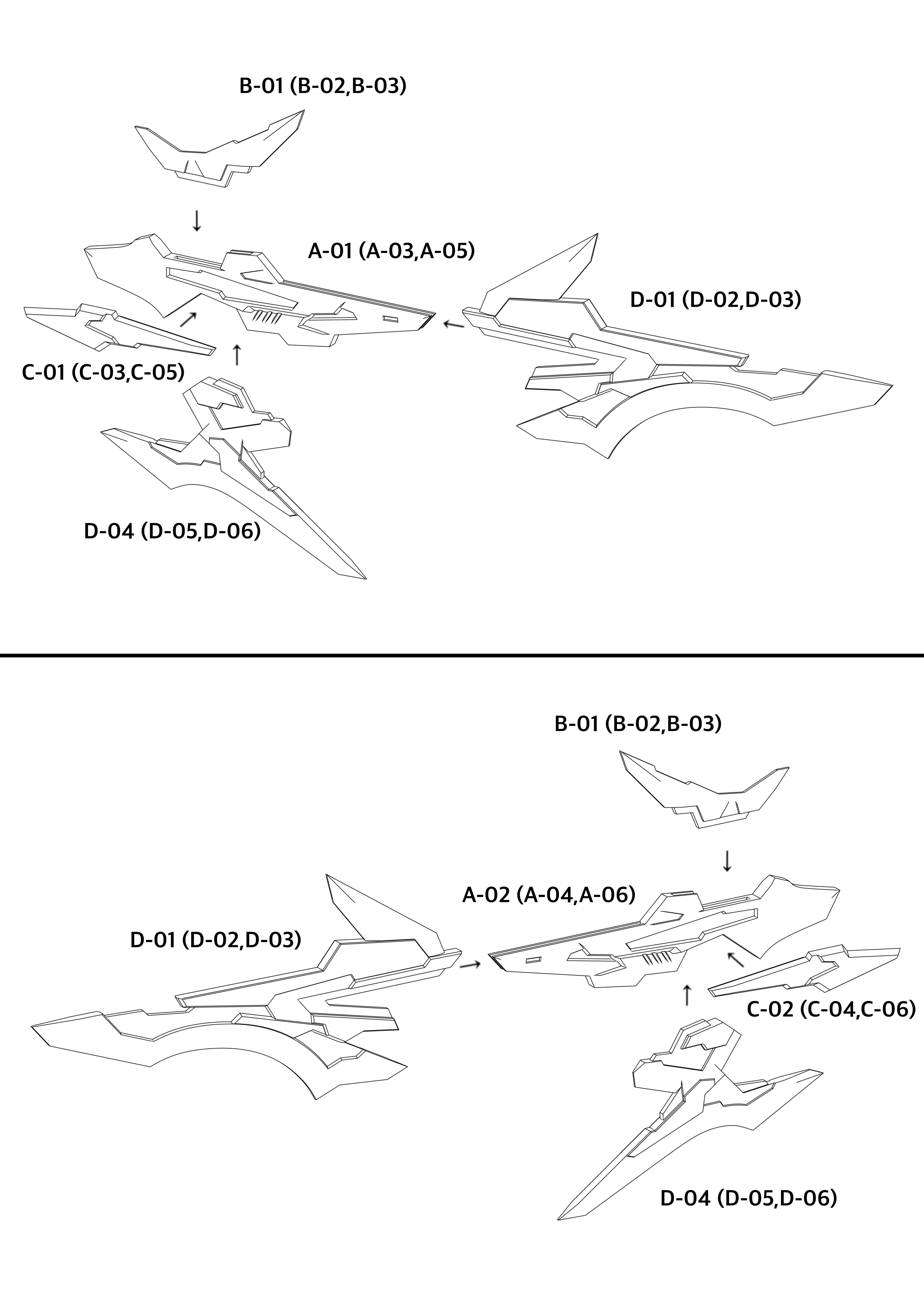 B-01 (B-02,B-03)

A-01 (A-03,A-05)

D-01 (D-02,D-03)

C-01 (C-03,C-05)

D-04 (D-05,D-06)

B-01 (B-02,B-03)

A-02 (A-04,A-06)

D-01 (D-02,D-03)

C-02 (C-04,C-06)

D-04 (D-05,D-06)