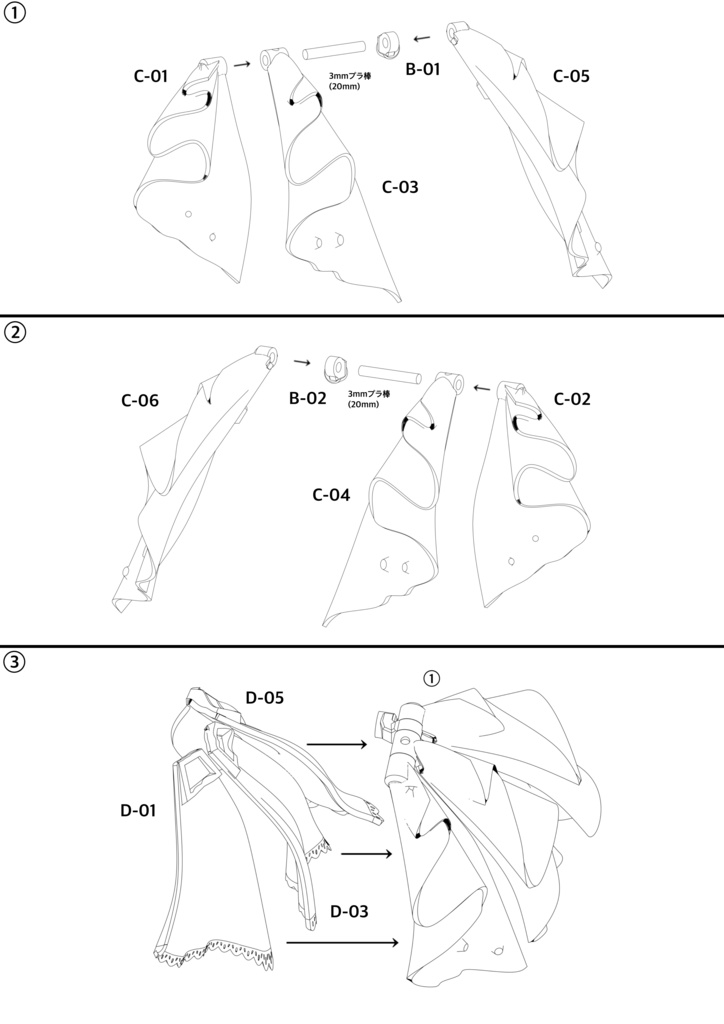 ①

C-01

3mmプラ棒
(20mm)

B-01

C-05

C-03

②

C-06

B-02

3mmプラ棒
(20mm)

C-02

C-04

③

D-05

①

D-01

D-03