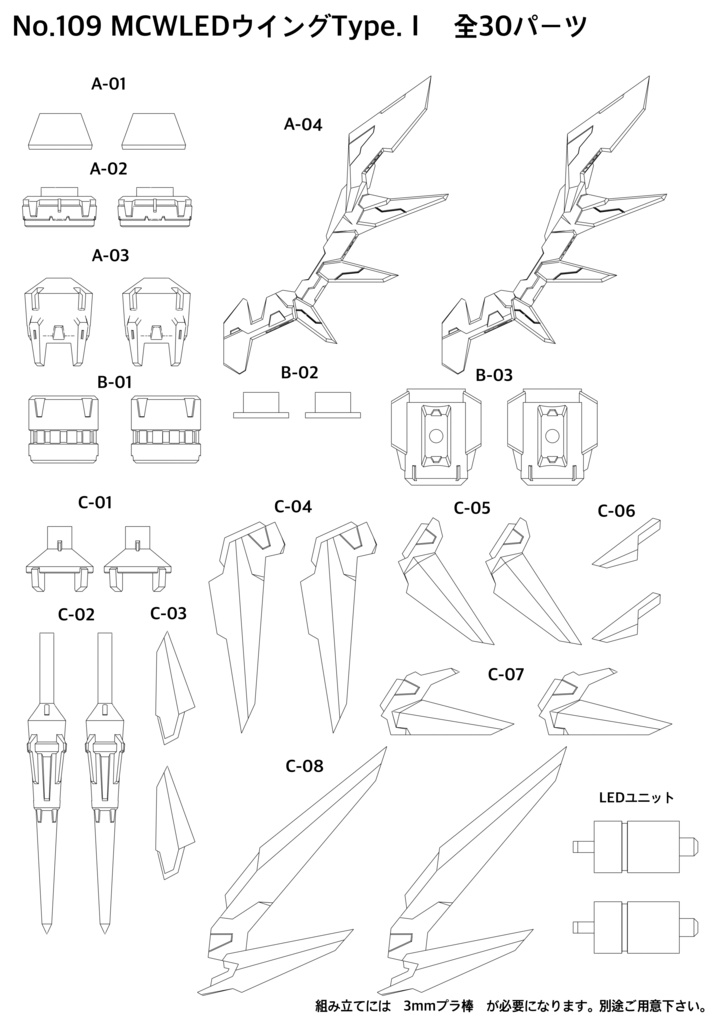 No.109 MCWLEDウイングType. I　全30パーツ

A-01

A-02

A-03

A-04

B-01

B-02

B-03

C-01

C-02

C-03

C-04

C-05

C-06

C-07

C-08

LEDユニット

組み立てには　3mmプラ棒　が必要になります。別途ご用意下さい。