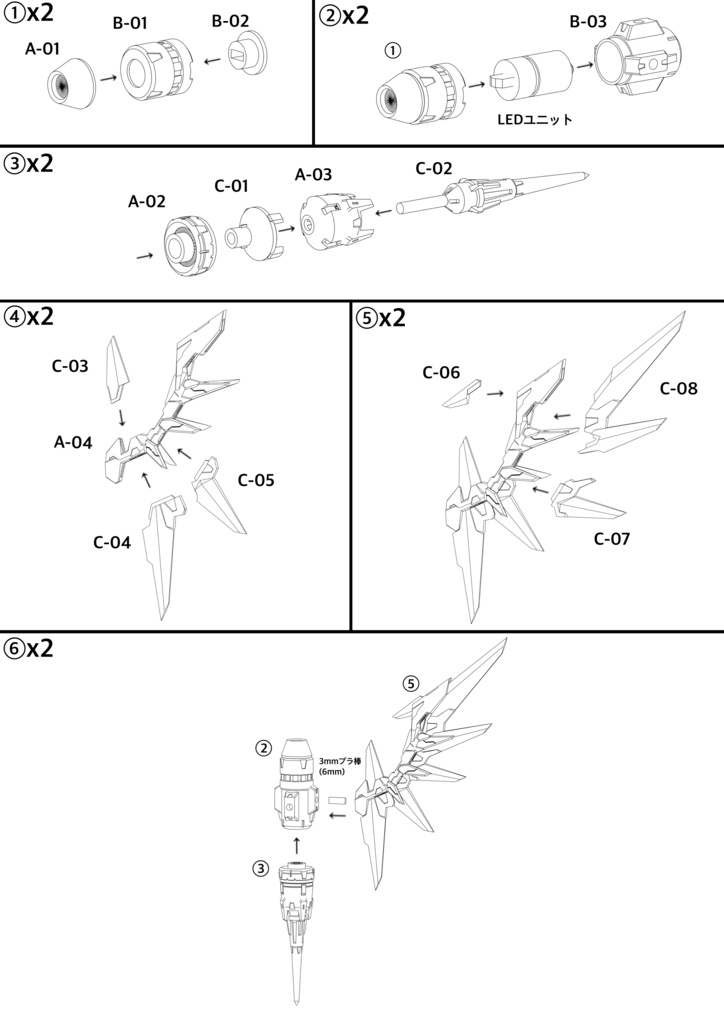 ①x2
A-01
B-01
B-02

②x2
①
B-03
LEDユニット

③x2
A-02
C-01
A-03
C-02

④x2
C-03
A-04
C-05
C-04

⑤x2
C-06
C-08
C-07

⑥x2
⑤
②
3mmプラ棒
(6mm)
③