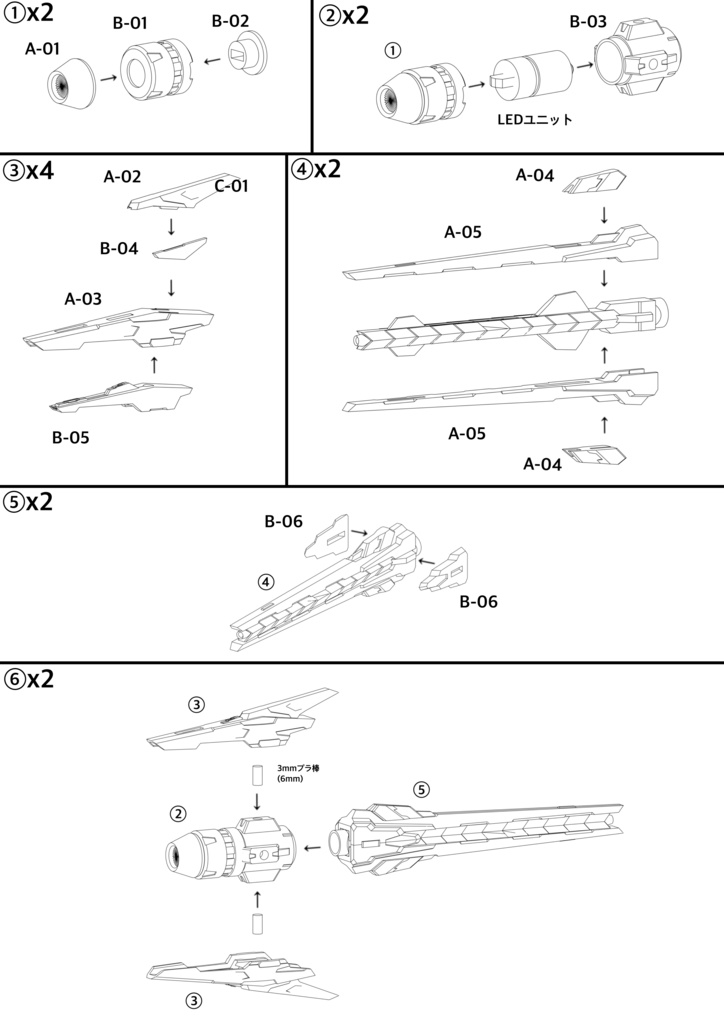 ①x2
A-01
B-01
B-02

②x2
①
B-03
LEDユニット

③x4
A-02
C-01
B-04
A-03
B-05

④x2
A-04
A-05
A-05
A-04

⑤x2
B-06
④
B-06

⑥x2
③
3mmプラ棒
(6mm)
②
⑤
③