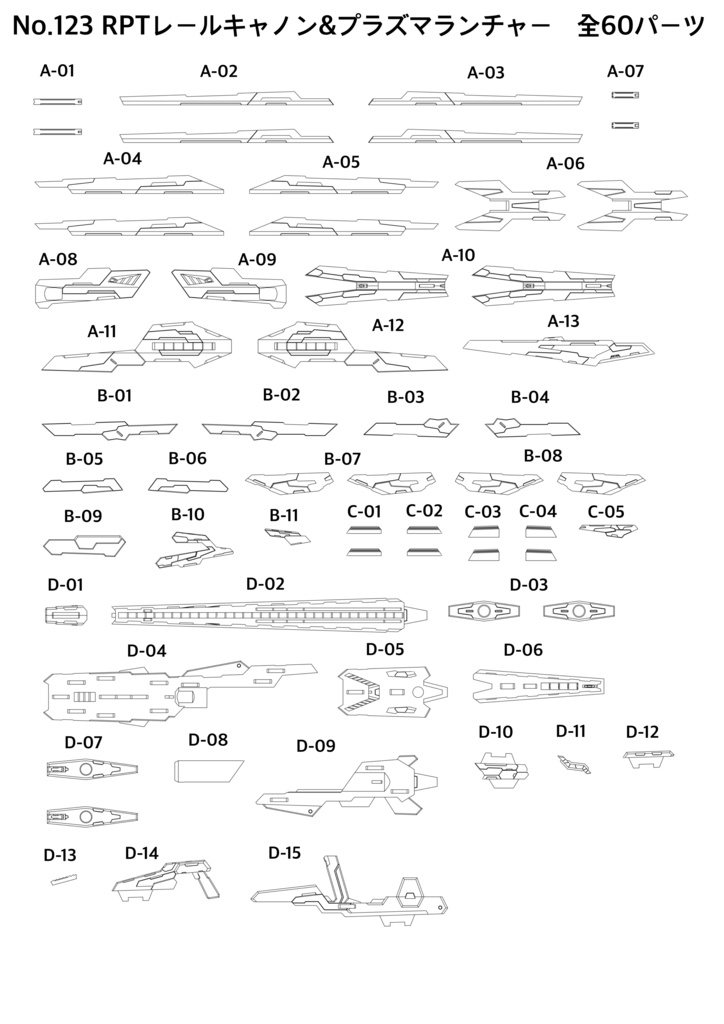 No.123 RPTレールキャノン&プラズマランチャー　全60パーツ

A-01
A-02
A-03
A-07
A-04
A-05
A-06
A-08
A-09
A-10
A-11
A-12
A-13
B-01
B-02
B-03
B-04
B-05
B-06
B-07
B-08
B-09
B-10
B-11
C-01
C-02
C-03
C-04
C-05
D-01
D-02
D-03
D-04
D-05
D-06
D-07
D-08
D-09
D-10
D-11
D-12
D-13
D-14
D-15