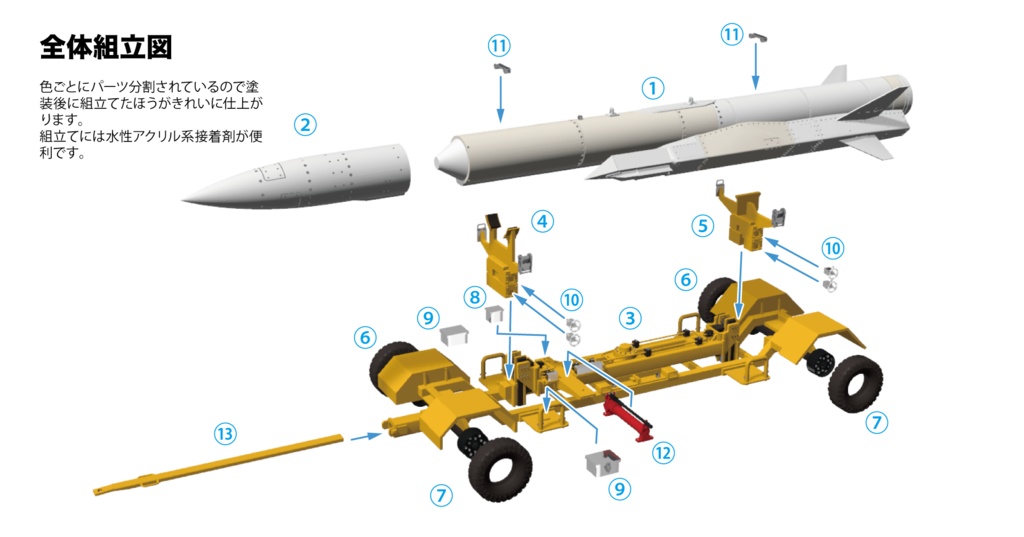 全体組立図

色ごとにパーツ分割されているので塗装後に組立てたほうがきれいに仕上がります。
組立てには水性アクリル系接着剤が便利です。

⑪
⑪
①
②
④
⑤
⑩
⑥
⑧
⑩
⑨
③
⑥
⑦
⑬
⑫
⑨
⑦