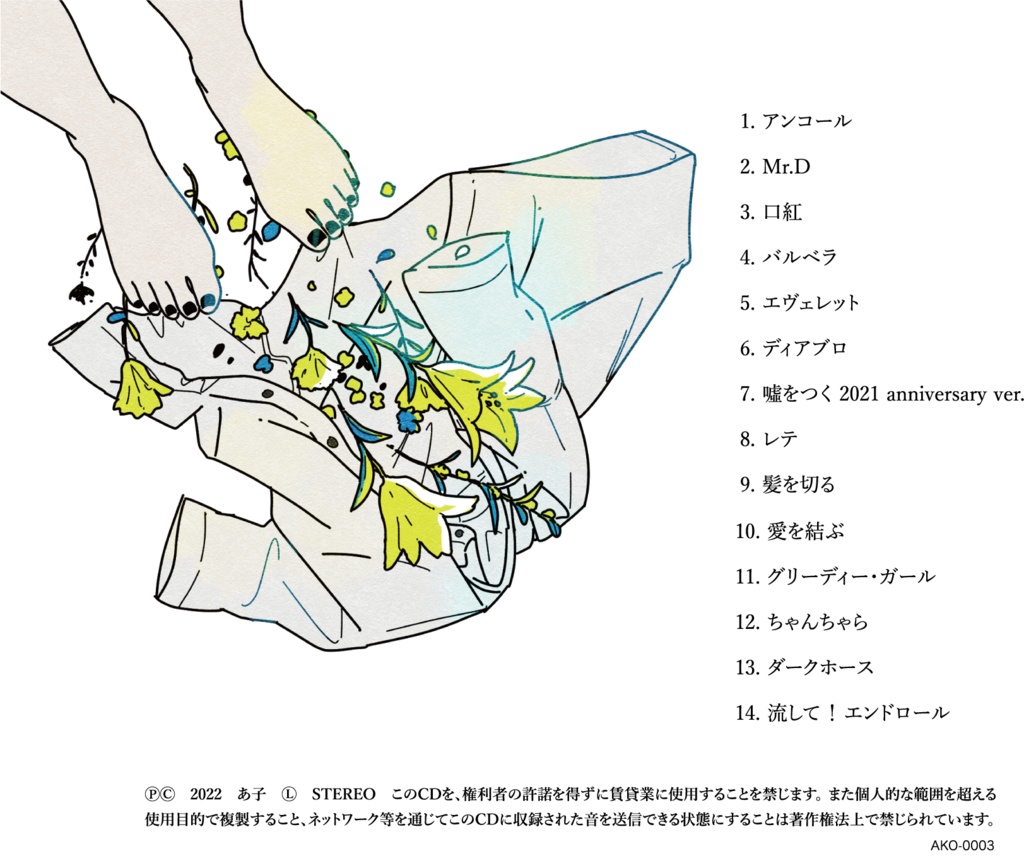 1. アンコール
2. Mr.D
3. 口紅
4. バルベラ
5. エヴェレット
6. ディアブロ
7. 嘘をつく 2021 anniversary ver.
8. レテ
9. 髪を切る
10. 愛を結ぶ
11. グリーディー・ガール
12. ちゃんちゃら
13. ダークホース
14. 流して！エンドロール

℗© 2022 あ子 Ⓛ STEREO このCDを、権利者の許諾を得ずに賃貸業に使用することを禁じます。また個人的な範囲を超える使用目的で複製すること、ネットワーク等を通じてこのCDに収録された音を送信できる状態にすることは著作権法上で禁じられています。

AKO-0003