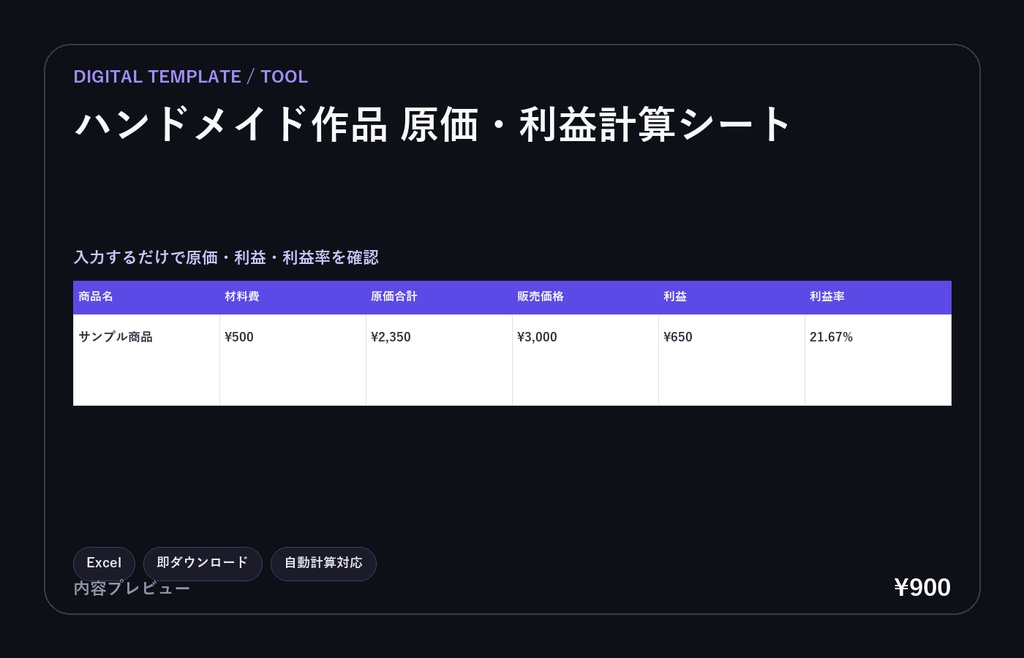 DIGITAL TEMPLATE / TOOL

ハンドメイド作品 原価・利益計算シート

入力するだけで原価・利益・利益率を確認

| 商品名 | 材料費 | 原価合計 | 販売価格 | 利益 | 利益率 |
|---|---|---|---|---|---|
| サンプル商品 | ¥500 | ¥2,350 | ¥3,000 | ¥650 | 21.67% |

Excel
即ダウンロード
自動計算対応

内容プレビュー

¥900