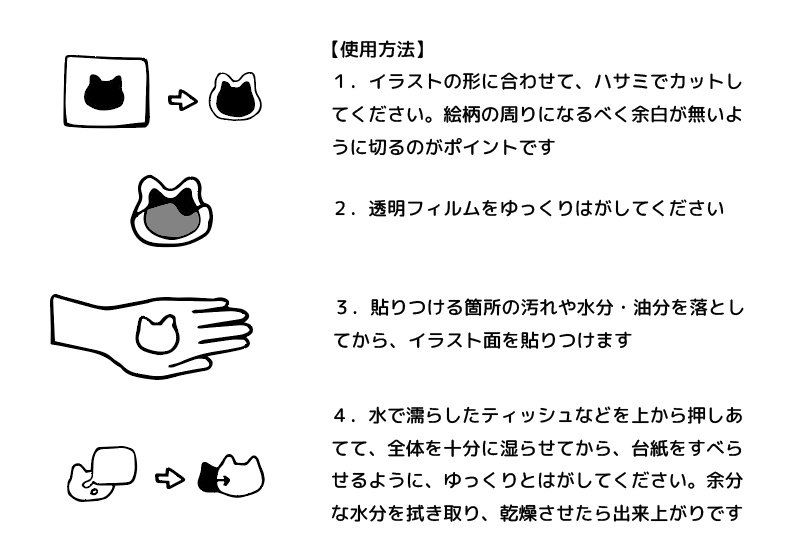 【使用方法】
１．イラストの形に合わせて、ハサミでカットしてください。絵柄の周りになるべく余白が無いように切るのがポイントです

２．透明フィルムをゆっくりはがしてください

３．貼りつける箇所の汚れや水分・油分を落としてから、イラスト面を貼りつけます

４．水で濡らしたティッシュなどを上から押しあてて、全体を十分に湿らせてから、台紙をすべらせるように、ゆっくりとはがしてください。余分な水分を拭き取り、乾燥させたら出来上がりです