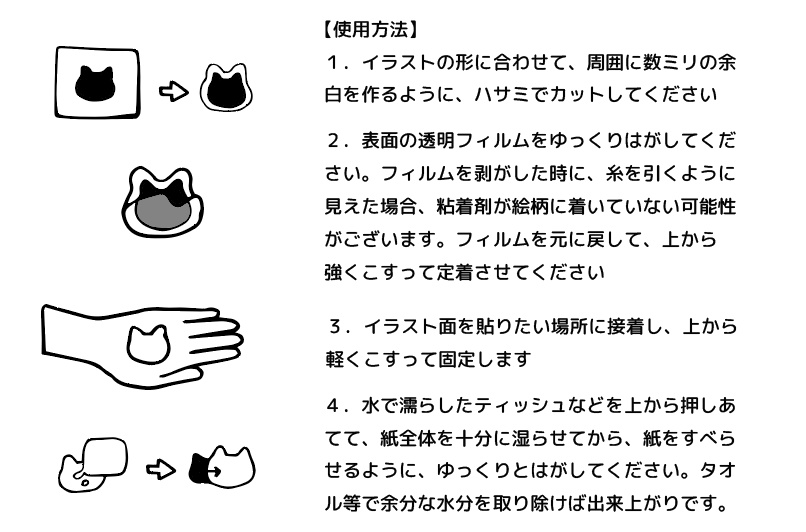 【使用方法】

１．イラストの形に合わせて、周囲に数ミリの余白を作るように、ハサミでカットしてください

２．表面の透明フィルムをゆっくりはがしてください。フィルムを剥がした時に、糸を引くように見えた場合、粘着剤が絵柄に着いていない可能性がございます。フィルムを元に戻して、上から強くこすって定着させてください

３．イラスト面を貼りたい場所に接着し、上から軽くこすって固定します

４．水で濡らしたティッシュなどを上から押しあてて、紙全体を十分に湿らせてから、紙をすべらせるように、ゆっくりとはがしてください。タオル等で余分な水分を取り除けば出来上がりです。