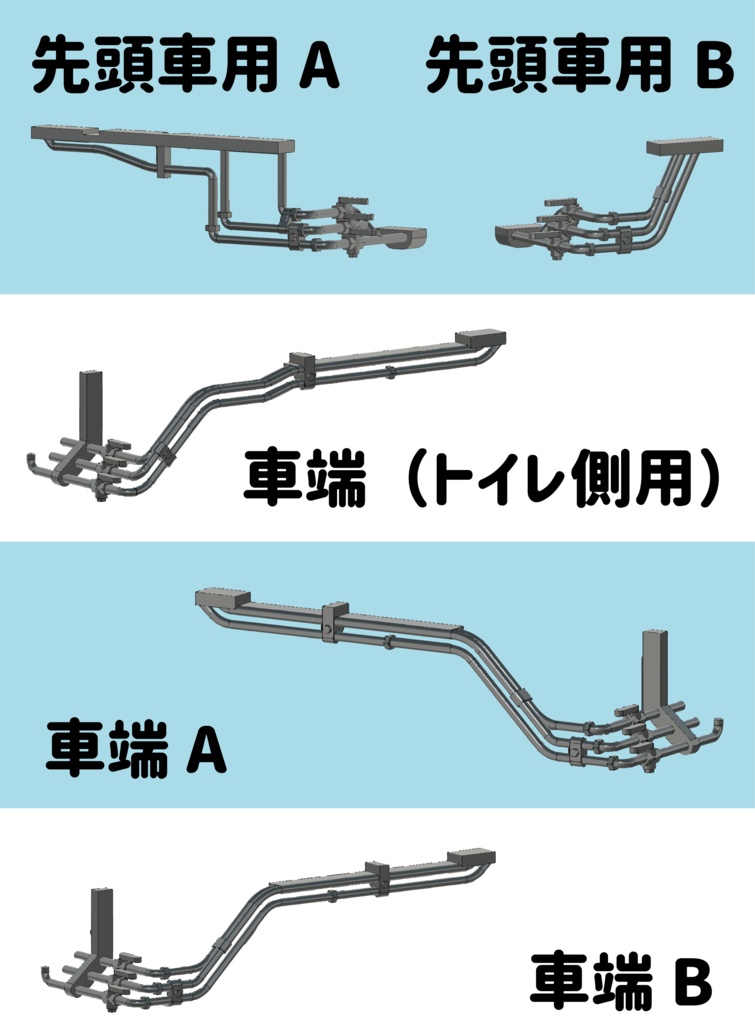 先頭車用 A

先頭車用 B

車端（トイレ側用）

車端 A

車端 B