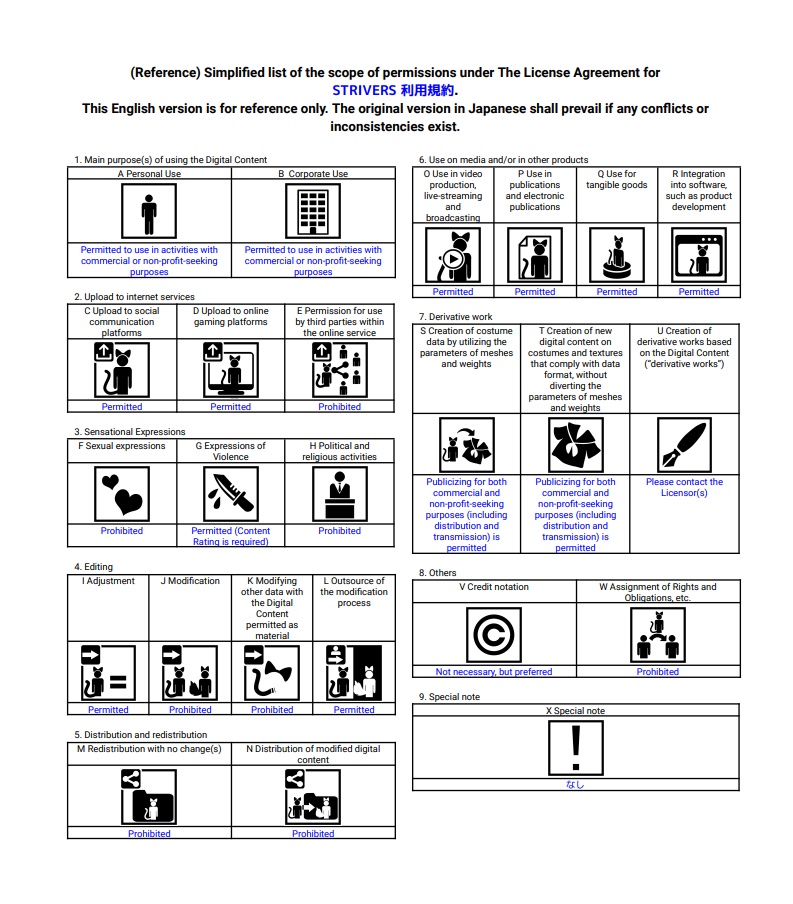 (Reference) Simplified list of the scope of permissions under The License Agreement for STRIVERS 利用規約.
This English version is for reference only. The original version in Japanese shall prevail if any conflicts or inconsistencies exist.

1. Main purpose(s) of using the Digital Content

| A Personal Use | B Corporate Use |
|---|---|
| Permitted to use in activities with commercial or non-profit-seeking purposes | Permitted to use in activities with commercial or non-profit-seeking purposes |

2. Upload to internet services

| C Upload to social communication platforms | D Upload to online gaming platforms | E Permission for use by third parties within the online service |
|---|---|---|
| Permitted | Permitted | Prohibited |

3. Sensational Expressions

| F Sexual expressions | G Expressions of Violence | H Political and religious activities |
|---|---|---|
| Prohibited | Permitted (Content Rating is required) | Prohibited |

4. Editing

| I Adjustment | J Modification | K Modifying other data with the Digital Content permitted as material | L Outsource of the modification process |
|---|---|---|---|
| Permitted | Prohibited | Prohibited | Permitted |

5. Distribution and redistribution

| M Redistribution with no change(s) | N Distribution of modified digital content |
|---|---|
| Prohibited | Prohibited |

6. Use on media and/or in other products

| O Use in video production, live-streaming and broadcasting | P Use in publications and electronic publications | Q Use for tangible goods | R Integration into software, such as product development |
|---|---|---|---|
| Permitted | Permitted | Permitted | Permitted |

7. Derivative work

| S Creation of costume data by utilizing the parameters of meshes and weights | T Creation of new digital content on costumes and textures that comply with data format, without diverting the parameters of meshes and weights | U Creation of derivative works based on the Digital Content ("derivative works") |
|---|---|---|
| Publicizing for both commercial and non-profit-seeking purposes (including distribution and transmission) is permitted | Publicizing for both commercial and non-profit-seeking purposes (including distribution and transmission) is permitted | Please contact the Licensor(s) |

8. Others

| V Credit notation | W Assignment of Rights and Obligations, etc. |
|---|---|
| Not necessary, but preferred | Prohibited |

9. Special note

| X Special note |
|---|
| なし |