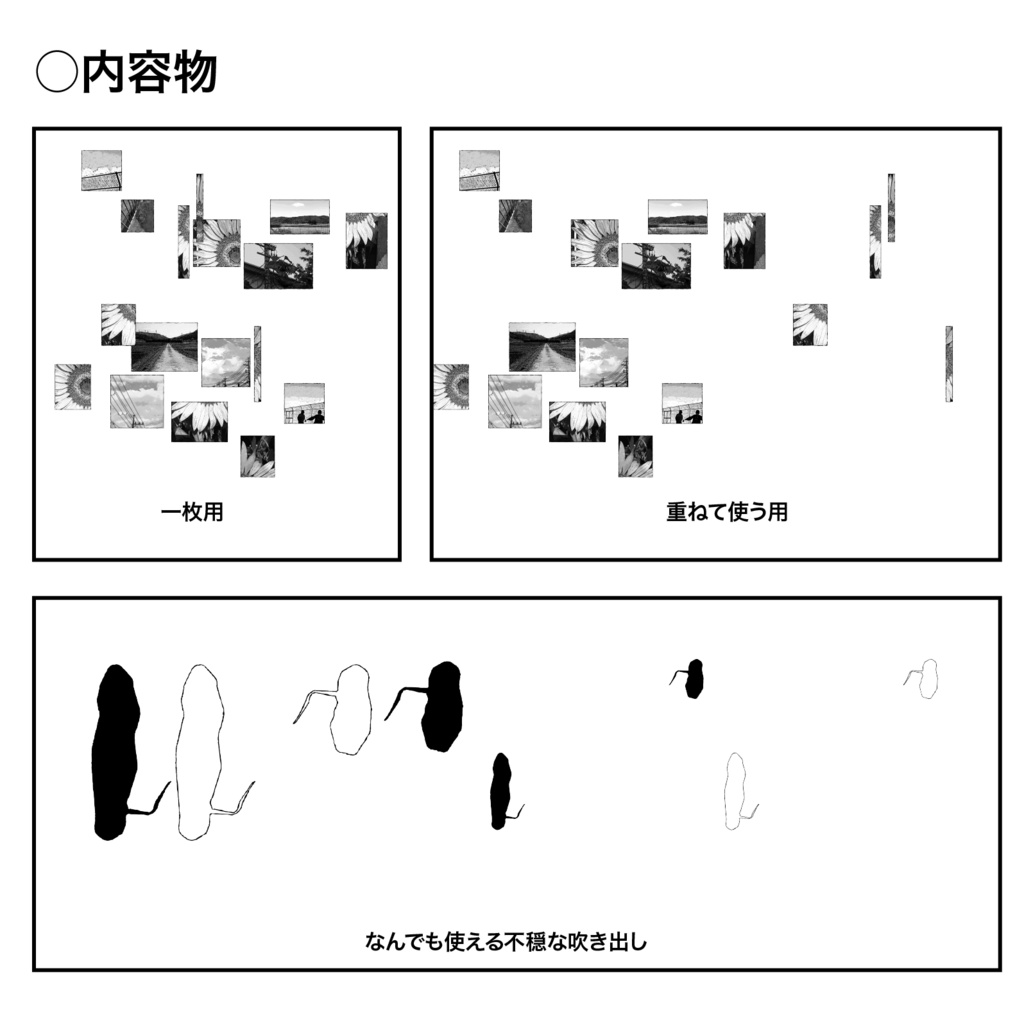 ○内容物

一枚用

重ねて使う用

なんでも使える不穏な吹き出し