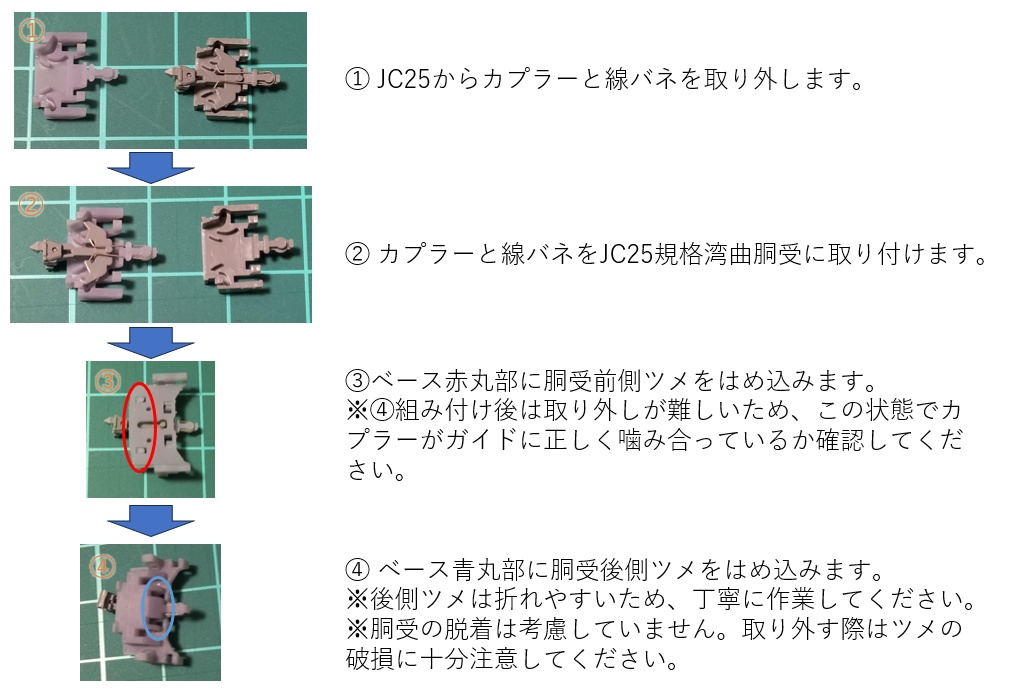 ①

① JC25からカプラーと線バネを取り外します。

②

② カプラーと線バネをJC25規格湾曲胴受に取り付けます。

③

③ベース赤丸部に胴受前側ツメをはめ込みます。
※④組み付け後は取り外しが難しいため、この状態でカプラーがガイドに正しく噛み合っているか確認してください。

④

④ ベース青丸部に胴受後側ツメをはめ込みます。
※後側ツメは折れやすいため、丁寧に作業してください。
※胴受の脱着は考慮していません。取り外す際はツメの破損に十分注意してください。