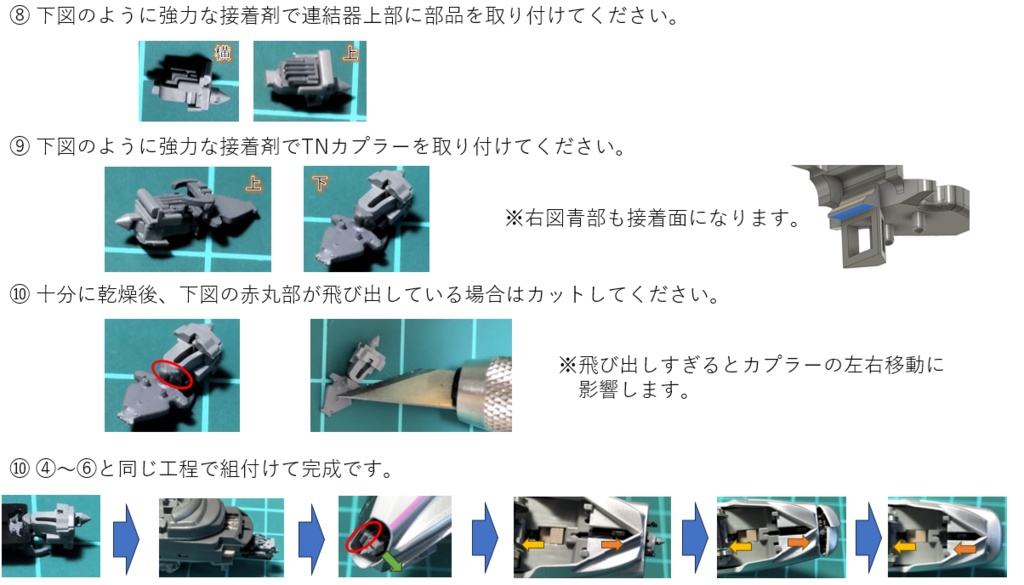 ⑧ 下図のように強力な接着剤で連結器上部に部品を取り付けてください。

横 上

⑨ 下図のように強力な接着剤でTNカプラーを取り付けてください。

上 下

※右図青部も接着面になります。

⑩ 十分に乾燥後、下図の赤丸部が飛び出している場合はカットしてください。

※飛び出しすぎるとカプラーの左右移動に影響します。

⑩ ④～⑥と同じ工程で組付けて完成です。