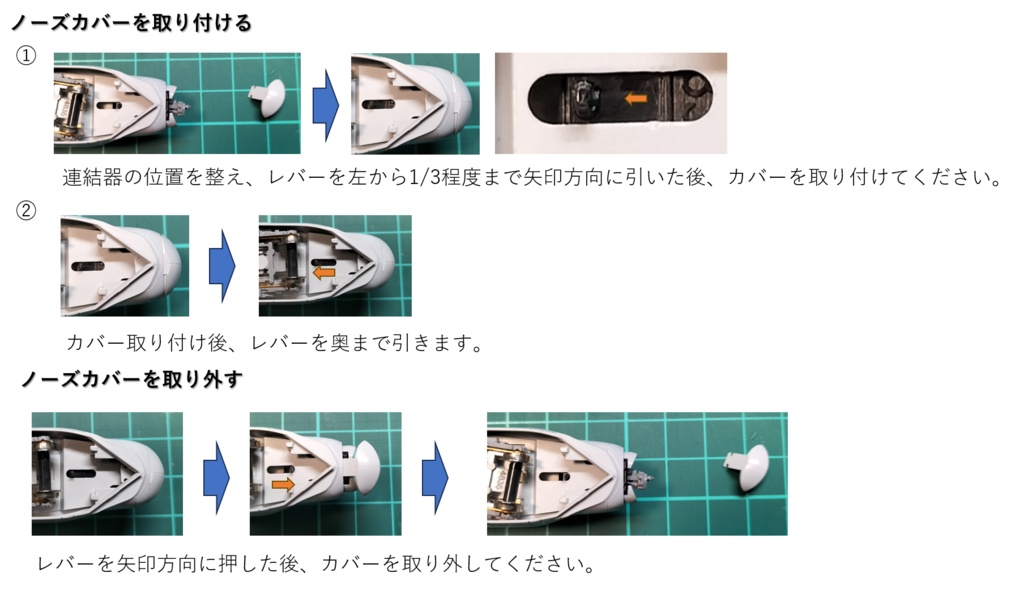 ノーズカバーを取り付ける

①

連結器の位置を整え、レバーを左から1/3程度まで矢印方向に引いた後、カバーを取り付けてください。

②

カバー取り付け後、レバーを奥まで引きます。

ノーズカバーを取り外す

レバーを矢印方向に押した後、カバーを取り外してください。