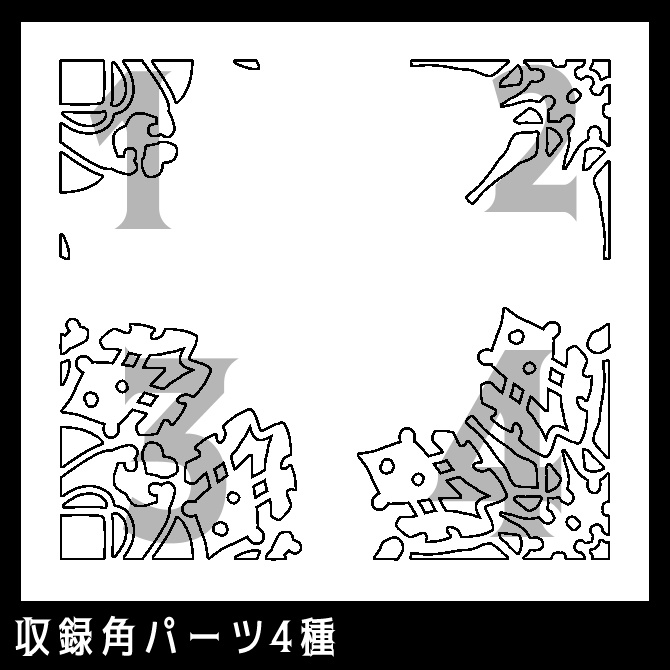 1
2
3
4
収録角パーツ4種