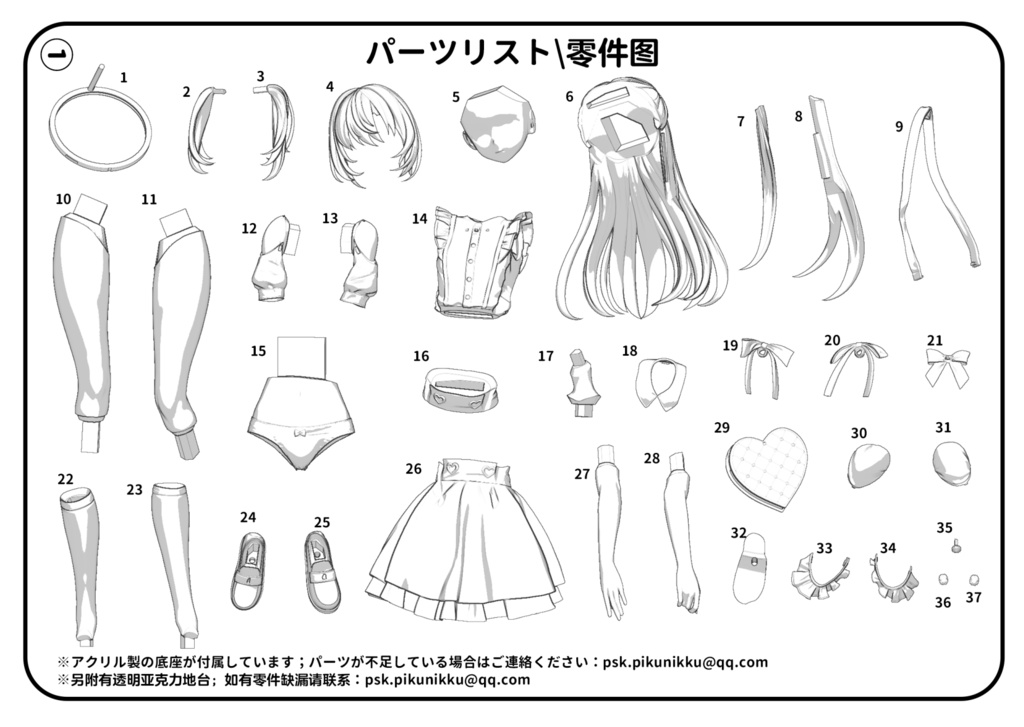 1

パーツリスト\零件图

1 2 3 4 5 6 7 8 9

10 11 12 13 14

15 16 17 18 19 20 21

22 23 24 25 26 27 28 29 30 31

32 33 34 35 36 37

※アクリル製の底座が付属しています；パーツが不足している場合はご連絡ください：psk.pikunikku@qq.com
※另附有透明亚克力地台；如有零件缺漏请联系：psk.pikunikku@qq.com