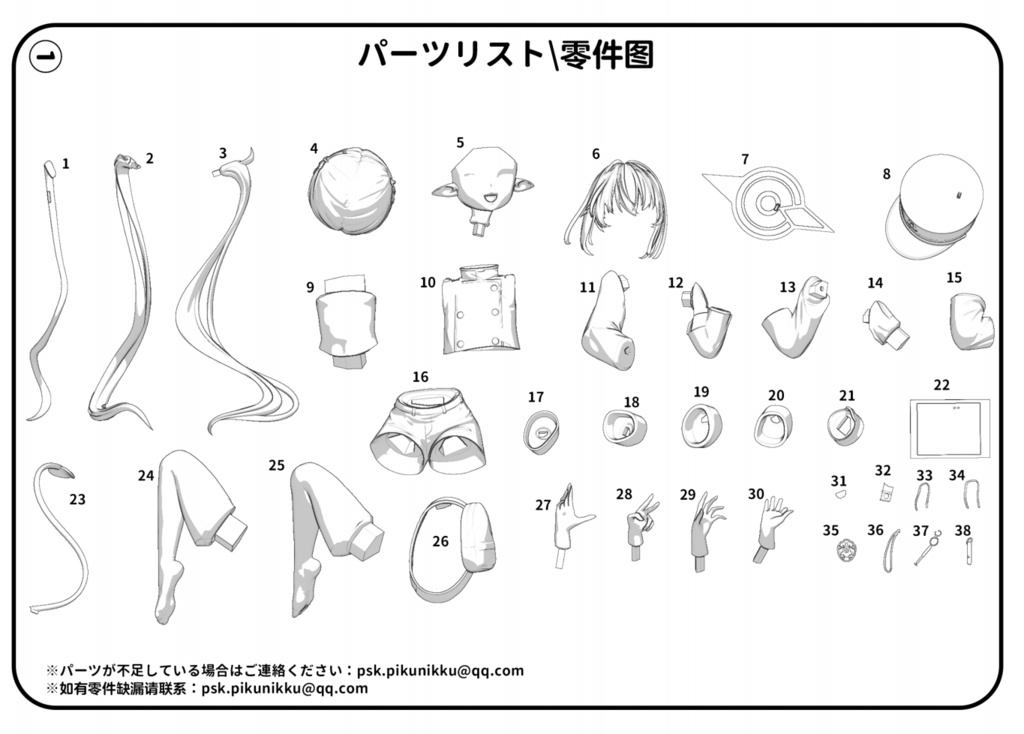 1

パーツリスト\零件图

1 2 3 4 5 6 7 8

9 10 11 12 13 14 15

16 17 18 19 20 21 22

23 24 25 26 27 28 29 30 31 32 33 34 35 36 37 38

※パーツが不足している場合はご連絡ください：psk.pikunikku@qq.com
※如有零件缺漏请联系：psk.pikunikku@qq.com