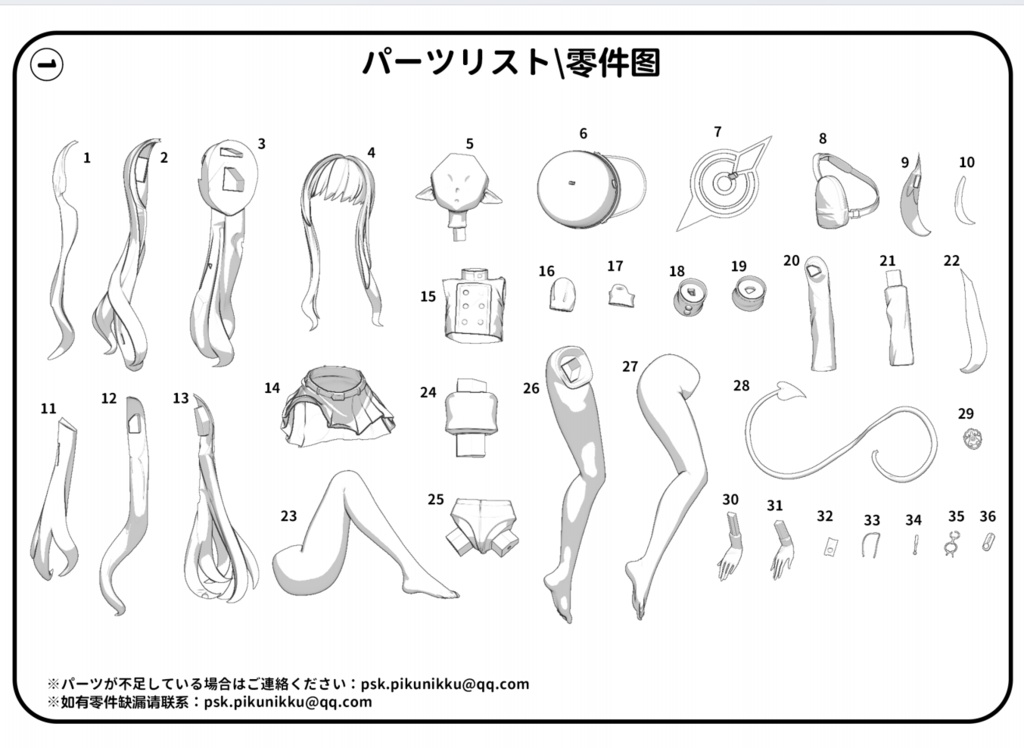 1

パーツリスト\零件图

1 2 3 4 5 6 7 8 9 10

15 16 17 18 19 20 21 22

11 12 13 14 24 26 27 28 29

23 25 30 31 32 33 34 35 36

※パーツが不足している場合はご連絡ください：psk.pikunikku@qq.com
※如有零件缺漏请联系：psk.pikunikku@qq.com