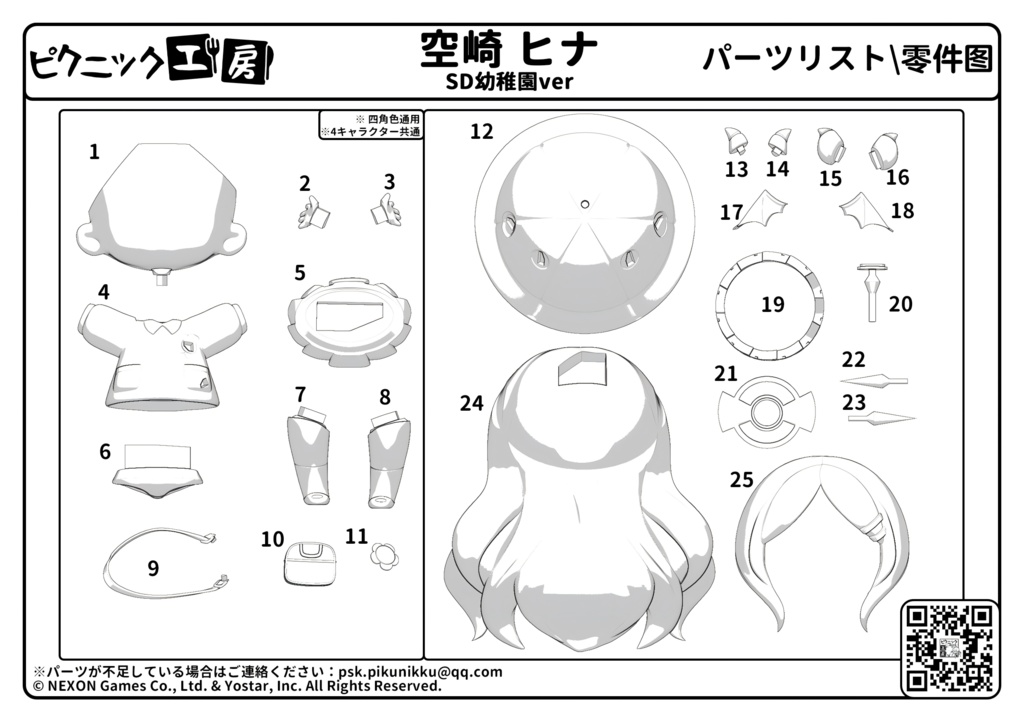 ピクニック工房

空崎 ヒナ
SD幼稚園ver

パーツリスト\零件图

※ 四角色通用
※4キャラクター共通

1
2
3
4
5
6
7
8
9
10
11

12
13
14
15
16
17
18
19
20
21
22
23
24
25

※パーツが不足している場合はご連絡ください：psk.pikunikku@qq.com
© NEXON Games Co., Ltd. & Yostar, Inc. All Rights Reserved.