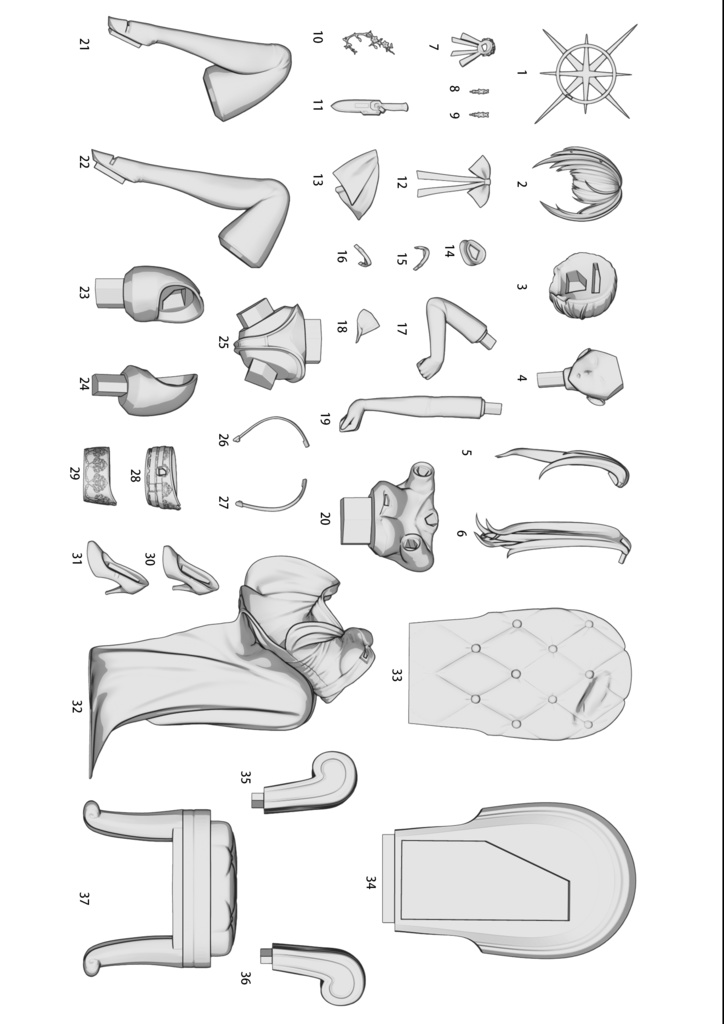 1
2
3
4
5
6
7
8
9
10
11
12
13
14
15
16
17
18
19
20
21
22
23
24
25
26
27
28
29
30
31
32
33
34
35
36
37