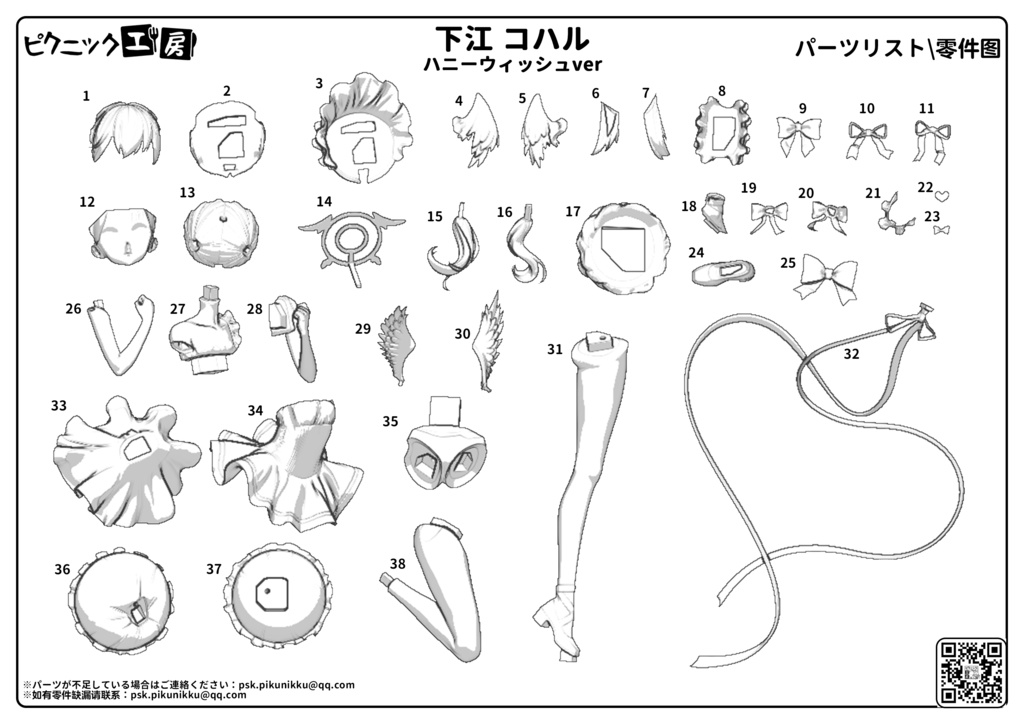 ピクニック工房

下江 コハル
ハニーウィッシュver

パーツリスト\零件图

1 2 3 4 5 6 7 8 9 10 11
12 13 14 15 16 17 18 19 20 21 22 23
24 25
26 27 28 29 30 31 32
33 34 35
36 37 38

※パーツが不足している場合はご連絡ください：psk.pikunikku@qq.com
※如有零件缺漏请联系：psk.pikunikku@qq.com