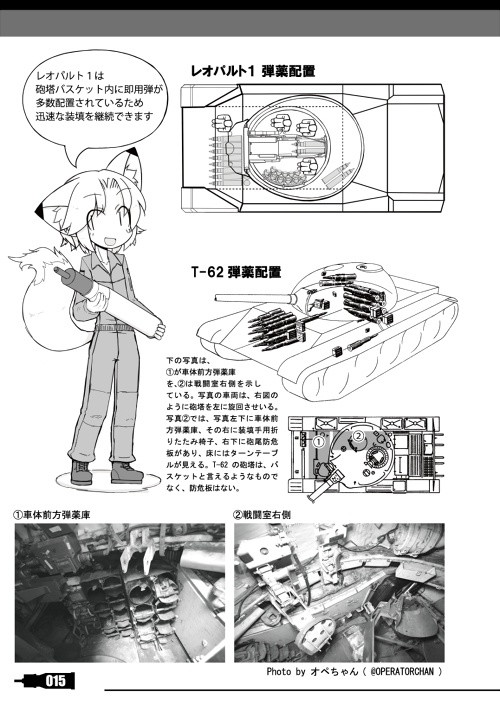 レオパルト１は
砲塔バスケット内に即用弾が
多数配置されているため
迅速な装填を継続できます

レオパルト1 弾薬配置

T-62 弾薬配置

下の写真は、①が車体前方弾薬庫を、②は戦闘室右側を示している。写真の車両は、右図のように砲塔を左に旋回させいる。写真②では、写真左下に車体前方弾薬庫、その右に装填手用折りたたみ椅子、右下に砲尾防危板があり、床にはターンテーブルが見える。T-62 の砲塔は、バスケットと言えるようなものでなく、防危板はない。

①

②

①車体前方弾薬庫

②戦闘室右側

Photo by オペちゃん ( @OPERATORCHAN )

015