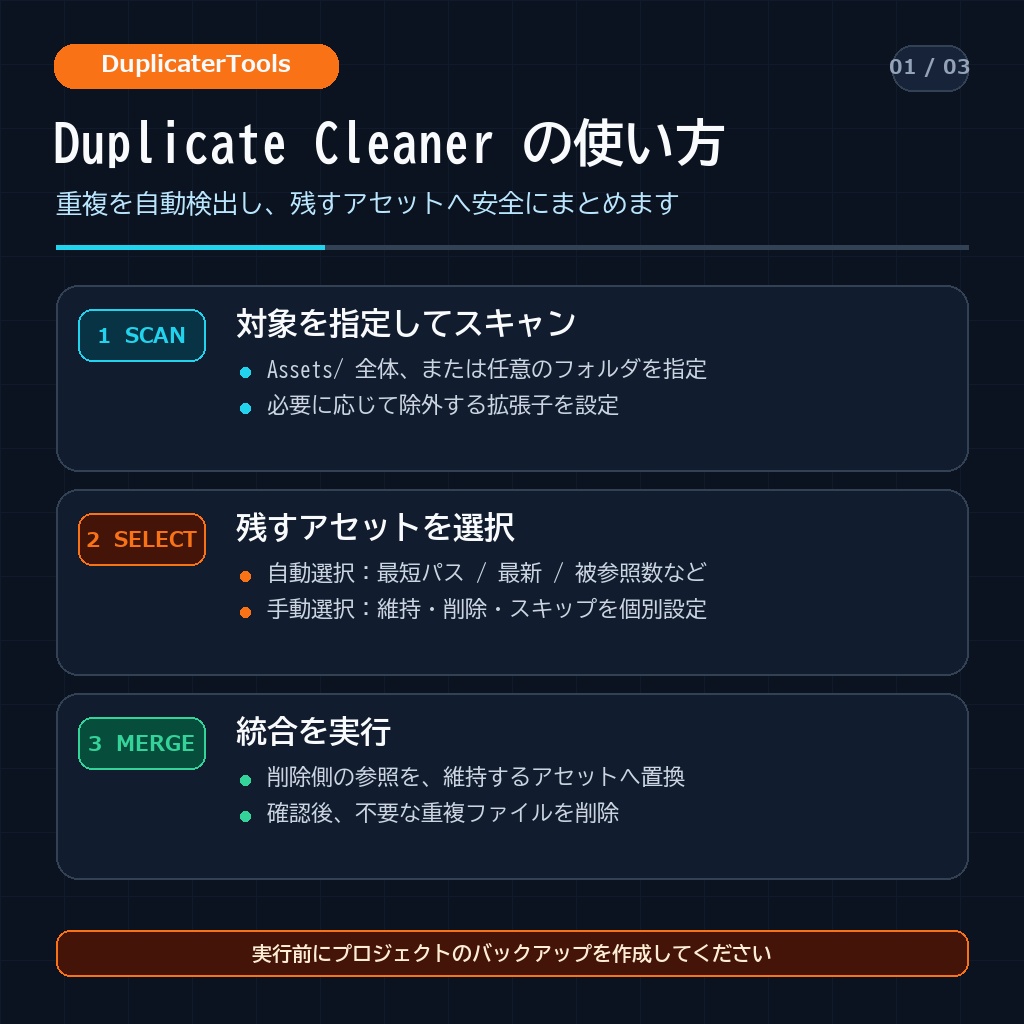 DuplicaterTools

01 / 03

Duplicate Cleaner の使い方

重複を自動検出し、残すアセットへ安全にまとめます

1 SCAN

対象を指定してスキャン

- Assets/ 全体、または任意のフォルダを指定
- 必要に応じて除外する拡張子を設定

2 SELECT

残すアセットを選択

- 自動選択：最短パス / 最新 / 被参照数など
- 手動選択：維持・削除・スキップを個別設定

3 MERGE

統合を実行

- 削除側の参照を、維持するアセットへ置換
- 確認後、不要な重複ファイルを削除

実行前にプロジェクトのバックアップを作成してください