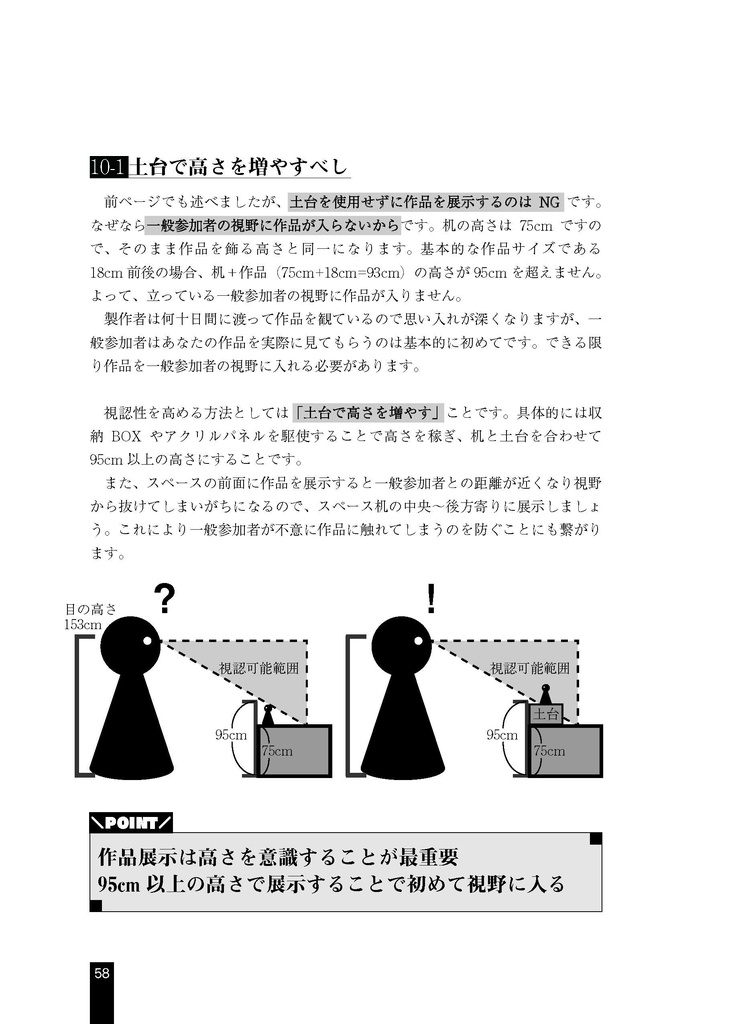 10-1 土台で高さを増やすべし

前ページでも述べましたが、土台を使用せずに作品を展示するのは NG です。なぜなら一般参加者の視野に作品が入らないからです。机の高さは 75cm ですので、そのまま作品を飾る高さと同一になります。基本的な作品サイズである 18cm 前後の場合、机＋作品（75cm+18cm=93cm）の高さが 95cm を超えません。よって、立っている一般参加者の視野に作品が入りません。

製作者は何十日間に渡って作品を観ているので思い入れが深くなりますが、一般参加者はあなたの作品を実際に見てもらうのは基本的に初めてです。できる限り作品を一般参加者の視野に入れる必要があります。

視認性を高める方法としては「土台で高さを増やす」ことです。具体的には収納 BOX やアクリルパネルを駆使することで高さを稼ぎ、机と土台を合わせて 95cm 以上の高さにすることです。

また、スペースの前面に作品を展示すると一般参加者との距離が近くなり視野から抜けてしまいがちになるので、スペース机の中央～後方寄りに展示しましょう。これにより一般参加者が不意に作品に触れてしまうのを防ぐことにも繋がります。

目の高さ
153cm
?
視認可能範囲
95cm
75cm
!
視認可能範囲
土台
95cm
75cm

POINT
作品展示は高さを意識することが最重要
95cm 以上の高さで展示することで初めて視野に入る

58