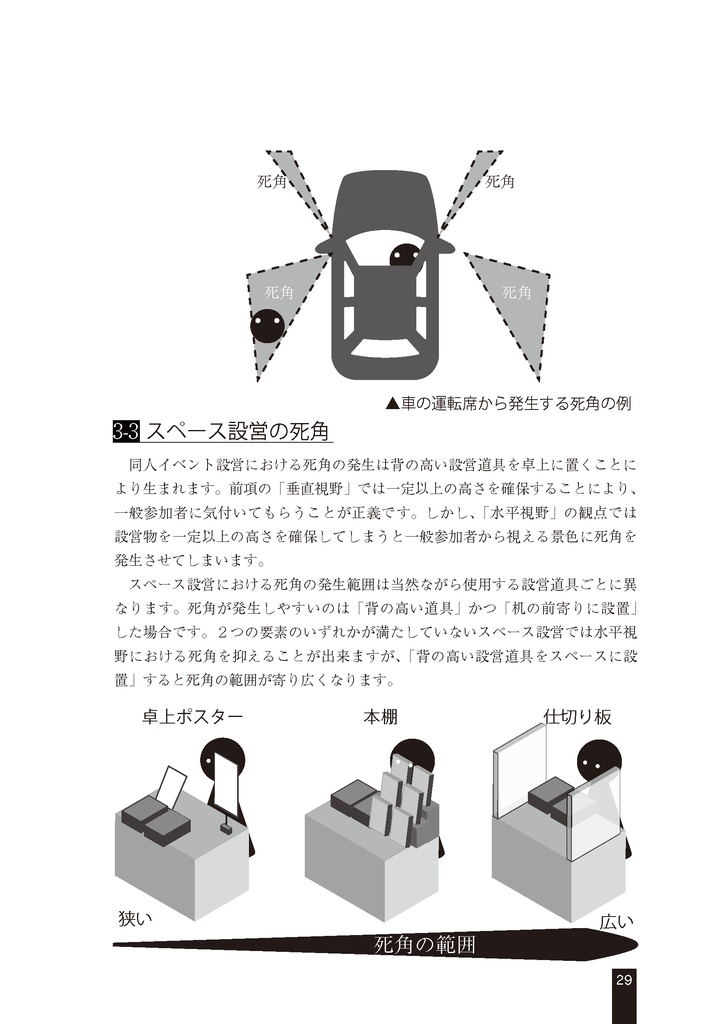 死角

死角

死角

死角

▲車の運転席から発生する死角の例

3-3 スペース設営の死角

同人イベント設営における死角の発生は背の高い設営道具を卓上に置くことにより生まれます。前項の「垂直視野」では一定以上の高さを確保することにより、一般参加者に気付いてもらうことが正義です。しかし、「水平視野」の観点では設営物を一定以上の高さを確保してしまうと一般参加者から視える景色に死角を発生させてしまいます。

スペース設営における死角の発生範囲は当然ながら使用する設営道具ごとに異なります。死角が発生しやすいのは「背の高い道具」かつ「机の前寄りに設置」した場合です。２つの要素のいずれかが満たしていないスペース設営では水平視野における死角を抑えることが出来ますが、「背の高い設営道具をスペースに設置」すると死角の範囲が寄り広くなります。

卓上ポスター

本棚

仕切り板

狭い

広い

死角の範囲

29