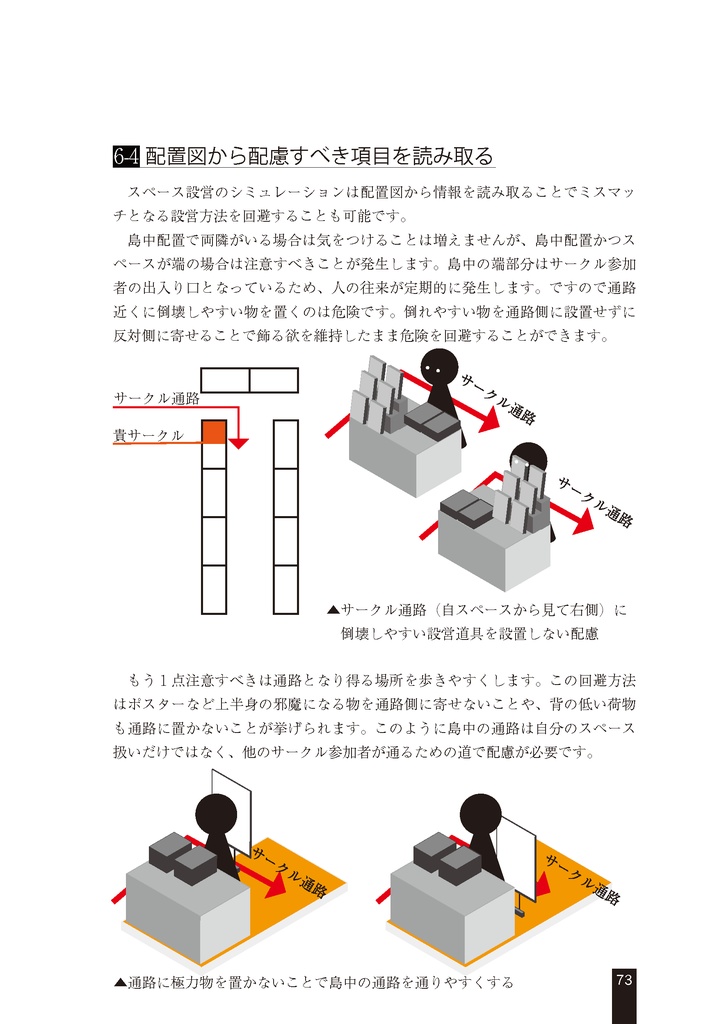 6-4 配置図から配慮すべき項目を読み取る

スペース設営のシミュレーションは配置図から情報を読み取ることでミスマッチとなる設営方法を回避することも可能です。

島中配置で両隣がいる場合は気をつけることは増えませんが、島中配置かつスペースが端の場合は注意すべきことが発生します。島中の端部分はサークル参加者の出入り口となっているため、人の往来が定期的に発生します。ですので通路近くに倒壊しやすい物を置くのは危険です。倒れやすい物を通路側に設置せずに反対側に寄せることで飾る欲を維持したまま危険を回避することができます。

サークル通路

貴サークル

サークル通路

サークル通路

▲サークル通路（自スペースから見て右側）に倒壊しやすい設営道具を設置しない配慮

もう１点注意すべきは通路となり得る場所を歩きやすくします。この回避方法はポスターなど上半身の邪魔になる物を通路側に寄せないことや、背の低い荷物も通路に置かないことが挙げられます。このように島中の通路は自分のスペース扱いだけではなく、他のサークル参加者が通るための道で配慮が必要です。

サークル通路

サークル通路

▲通路に極力物を置かないことで島中の通路を通りやすくする

73