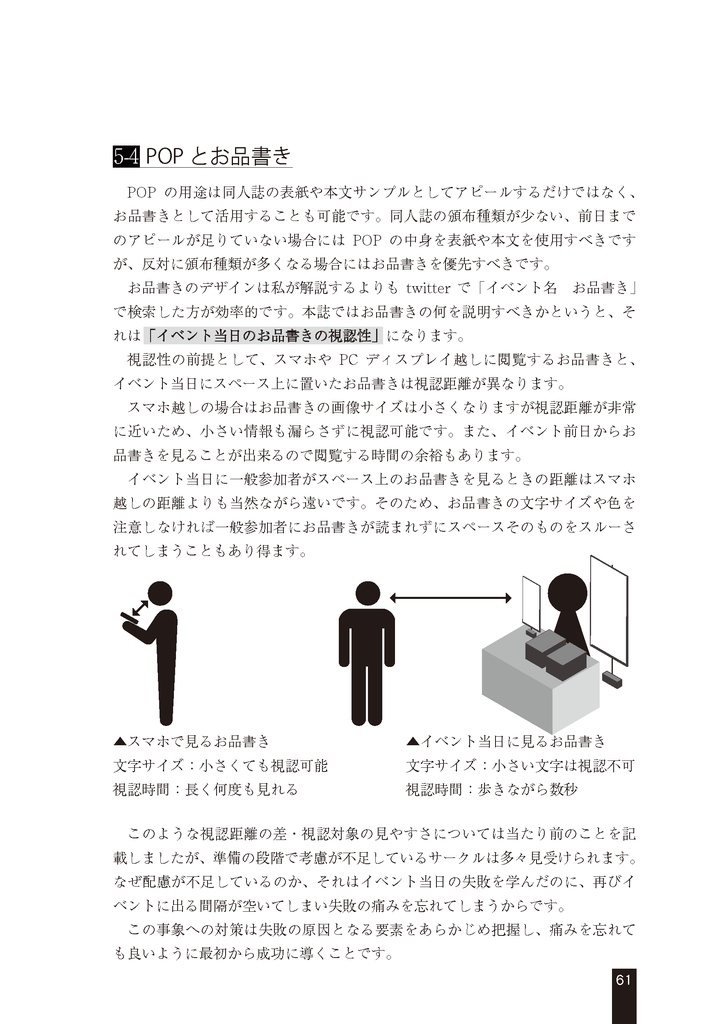 5-4 POP とお品書き

POP の用途は同人誌の表紙や本文サンプルとしてアピールするだけではなく、お品書きとして活用することも可能です。同人誌の頒布種類が少ない、前日までのアピールが足りていない場合には POP の中身を表紙や本文を使用すべきですが、反対に頒布種類が多くなる場合にはお品書きを優先すべきです。

お品書きのデザインは私が解説するよりも twitter で「イベント名　お品書き」で検索した方が効率的です。本誌ではお品書きの何を説明すべきかというと、それは「イベント当日のお品書きの視認性」になります。

視認性の前提として、スマホや PC ディスプレイ越しに閲覧するお品書きと、イベント当日にスペース上に置いたお品書きは視認距離が異なります。

スマホ越しの場合はお品書きの画像サイズは小さくなりますが視認距離が非常に近いため、小さい情報も漏らさずに視認可能です。また、イベント前日からお品書きを見ることが出来るので閲覧する時間の余裕もあります。

イベント当日に一般参加者がスペース上のお品書きを見るときの距離はスマホ越しの距離よりも当然ながら遠いです。そのため、お品書きの文字サイズや色を注意しなければ一般参加者にお品書きが読まれずにスペースそのものをスルーされてしまうこともあり得ます。

▲スマホで見るお品書き
文字サイズ：小さくても視認可能
視認時間：長く何度も見れる

▲イベント当日に見るお品書き
文字サイズ：小さい文字は視認不可
視認時間：歩きながら数秒

このような視認距離の差・視認対象の見やすさについては当たり前のことを記載しましたが、準備の段階で考慮が不足しているサークルは多々見受けられます。なぜ配慮が不足しているのか、それはイベント当日の失敗を学んだのに、再びイベントに出る間隔が空いてしまい失敗の痛みを忘れてしまうからです。

この事象への対策は失敗の原因となる要素をあらかじめ把握し、痛みを忘れても良いように最初から成功に導くことです。

61