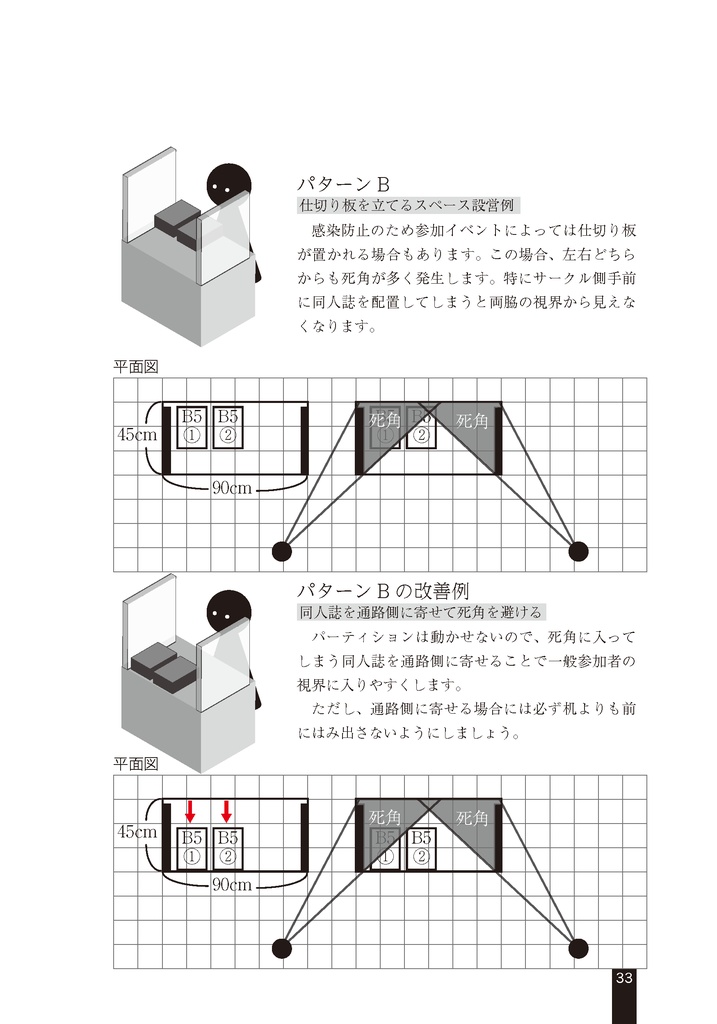 パターン B
仕切り板を立てるスペース設営例

感染防止のため参加イベントによっては仕切り板が置かれる場合もあります。この場合、左右どちらからも死角が多く発生します。特にサークル側手前に同人誌を配置してしまうと両脇の視界から見えなくなります。

平面図

45cm
B5
①
B5
②
90cm

死角
B5
①
B5
②
死角

パターン B の改善例
同人誌を通路側に寄せて死角を避ける

パーティションは動かせないので、死角に入ってしまう同人誌を通路側に寄せることで一般参加者の視界に入りやすくします。

ただし、通路側に寄せる場合には必ず机よりも前にはみ出さないようにしましょう。

平面図

45cm
B5
①
B5
②
90cm

死角
死角
B5
①
B5
②

33