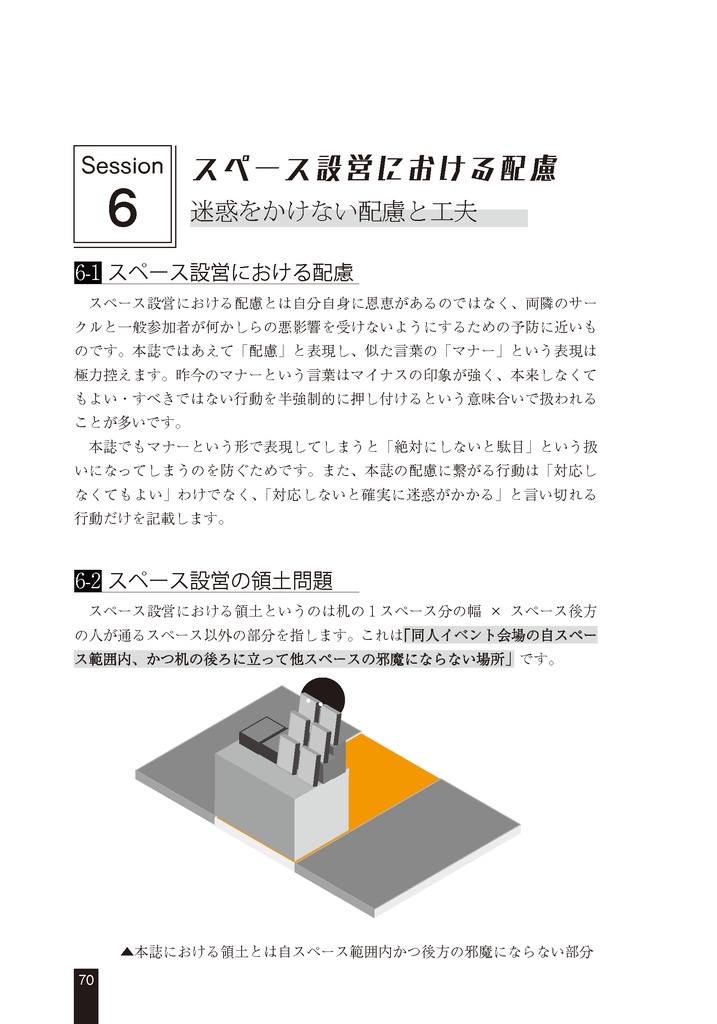 Session
6

スペース設営における配慮
迷惑をかけない配慮と工夫

6-1 スペース設営における配慮

スペース設営における配慮とは自分自身に恩恵があるのではなく、両隣のサークルと一般参加者が何かしらの悪影響を受けないようにするための予防に近いものです。本誌ではあえて「配慮」と表現し、似た言葉の「マナー」という表現は極力控えます。昨今のマナーという言葉はマイナスの印象が強く、本来しなくてもよい・すべきではない行動を半強制的に押し付けるという意味合いで扱われることが多いです。

本誌でもマナーという形で表現してしまうと「絶対にしないと駄目」という扱いになってしまうのを防ぐためです。また、本誌の配慮に繋がる行動は「対応しなくてもよい」わけでなく、「対応しないと確実に迷惑がかかる」と言い切れる行動だけを記載します。

6-2 スペース設営の領土問題

スペース設営における領土というのは机の1スペース分の幅 × スペース後方の人が通るスペース以外の部分を指します。これは「同人イベント会場の自スペース範囲内、かつ机の後ろに立って他スペースの邪魔にならない場所」です。

▲本誌における領土とは自スペース範囲内かつ後方の邪魔にならない部分

70