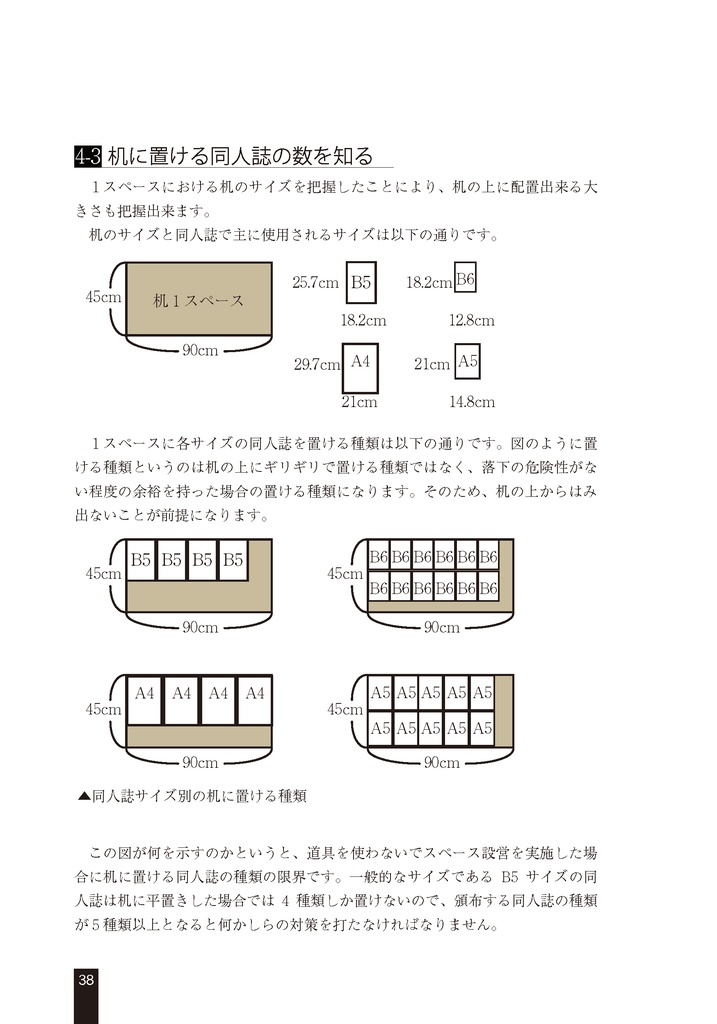 4-3 机に置ける同人誌の数を知る

１スペースにおける机のサイズを把握したことにより、机の上に配置出来る大きさも把握出来ます。
机のサイズと同人誌で主に使用されるサイズは以下の通りです。

45cm 机１スペース 90cm

25.7cm B5 18.2cm

18.2cm B6 12.8cm

29.7cm A4 21cm

21cm A5 14.8cm

１スペースに各サイズの同人誌を置ける種類は以下の通りです。図のように置ける種類というのは机の上にギリギリで置ける種類ではなく、落下の危険性がない程度の余裕を持った場合の置ける種類になります。そのため、机の上からはみ出ないことが前提になります。

45cm B5 B5 B5 B5 90cm

45cm B6 B6 B6 B6 B6 B6 B6 B6 B6 B6 B6 B6 90cm

45cm A4 A4 A4 A4 90cm

45cm A5 A5 A5 A5 A5 A5 A5 A5 A5 A5 90cm

▲同人誌サイズ別の机に置ける種類

この図が何を示すのかというと、道具を使わないでスペース設営を実施した場合に机に置ける同人誌の種類の限界です。一般的なサイズである B5 サイズの同人誌は机に平置きした場合では 4 種類しか置けないので、頒布する同人誌の種類が５種類以上となると何かしらの対策を打たなければなりません。

38