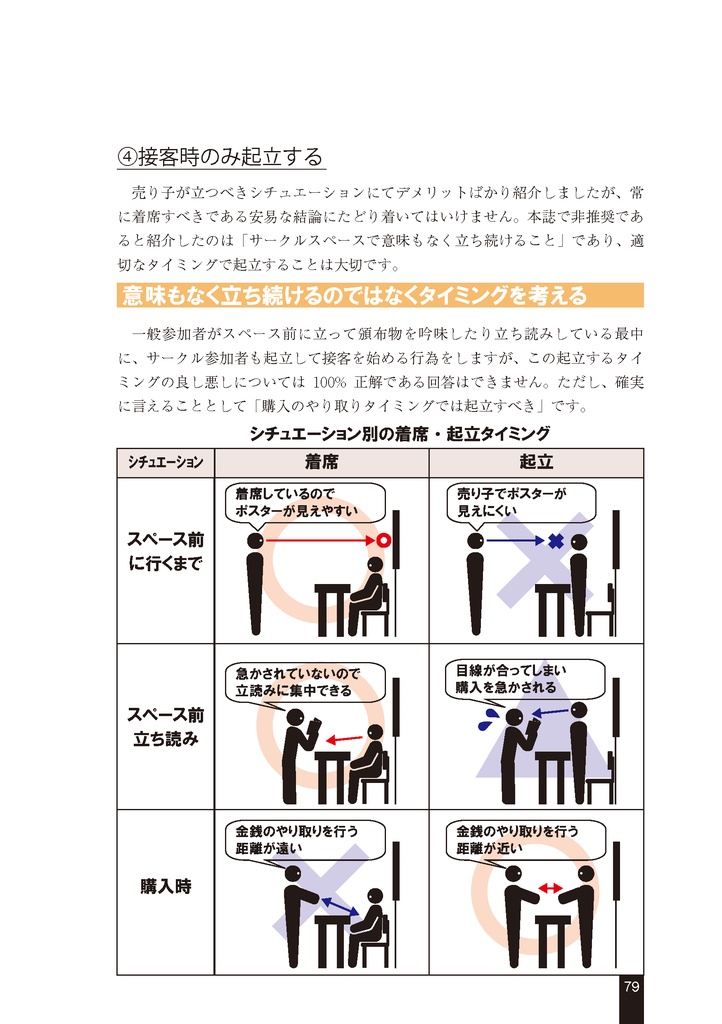 ④接客時のみ起立する

売り子が立つべきシチュエーションにてデメリットばかり紹介しましたが、常に着席すべきである安易な結論にたどり着いてはいけません。本誌で非推奨であると紹介したのは「サークルスペースで意味もなく立ち続けること」であり、適切なタイミングで起立することは大切です。

意味もなく立ち続けるのではなくタイミングを考える

一般参加者がスペース前に立って頒布物を吟味したり立ち読みしている最中に、サークル参加者も起立して接客を始める行為をしますが、この起立するタイミングの良し悪しについては 100% 正解である回答はできません。ただし、確実に言えることとして「購入のやり取りタイミングでは起立すべき」です。

シチュエーション別の着席・起立タイミング

| シチュエーション | 着席 | 起立 |
|---|---|---|
| スペース前に行くまで | 着席しているのでポスターが見えやすい | 売り子でポスターが見えにくい |
| スペース前立ち読み | 急かされていないので立読みに集中できる | 目線が合ってしまい購入を急かされる |
| 購入時 | 金銭のやり取りを行う距離が遠い | 金銭のやり取りを行う距離が近い |

79