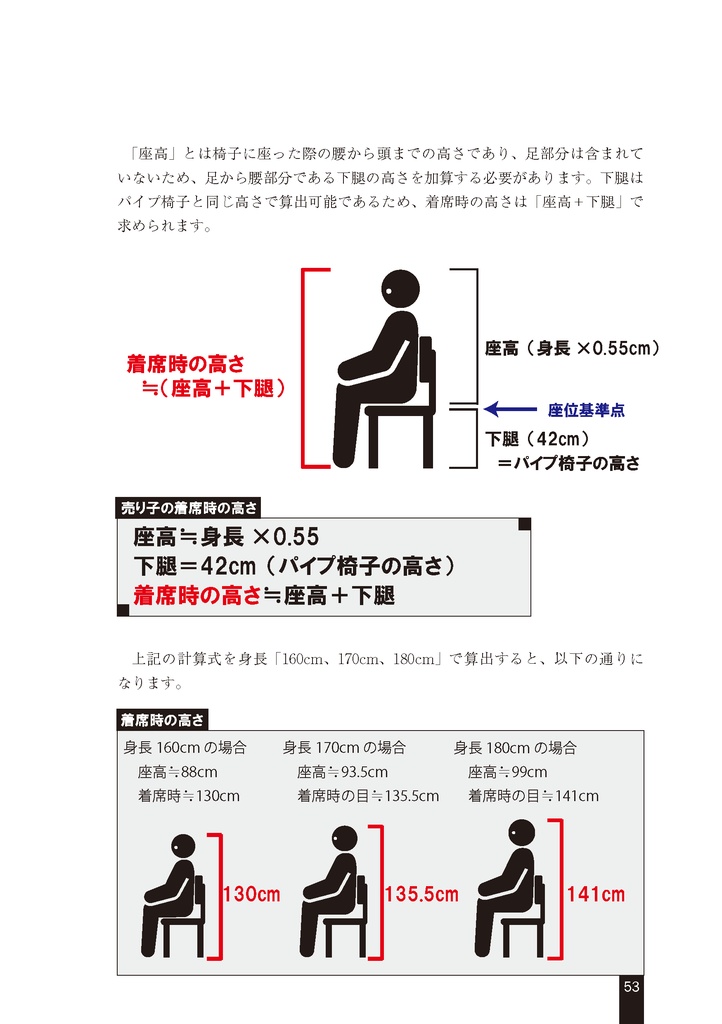 「座高」とは椅子に座った際の腰から頭までの高さであり、足部分は含まれていないため、足から腰部分である下腿の高さを加算する必要があります。下腿はパイプ椅子と同じ高さで算出可能であるため、着席時の高さは「座高＋下腿」で求められます。

着席時の高さ
≒（座高＋下腿）

座高（身長 ×0.55cm）

座位基準点

下腿（42cm）
＝パイプ椅子の高さ

売り子の着席時の高さ

座高≒身長 ×0.55
下腿＝42cm（パイプ椅子の高さ）
着席時の高さ≒座高＋下腿

上記の計算式を身長「160cm、170cm、180cm」で算出すると、以下の通りになります。

着席時の高さ

身長 160cm の場合
座高≒88cm
着席時≒130cm

身長 170cm の場合
座高≒93.5cm
着席時の目≒135.5cm

身長 180cm の場合
座高≒99cm
着席時の目≒141cm

130cm

135.5cm

141cm

53