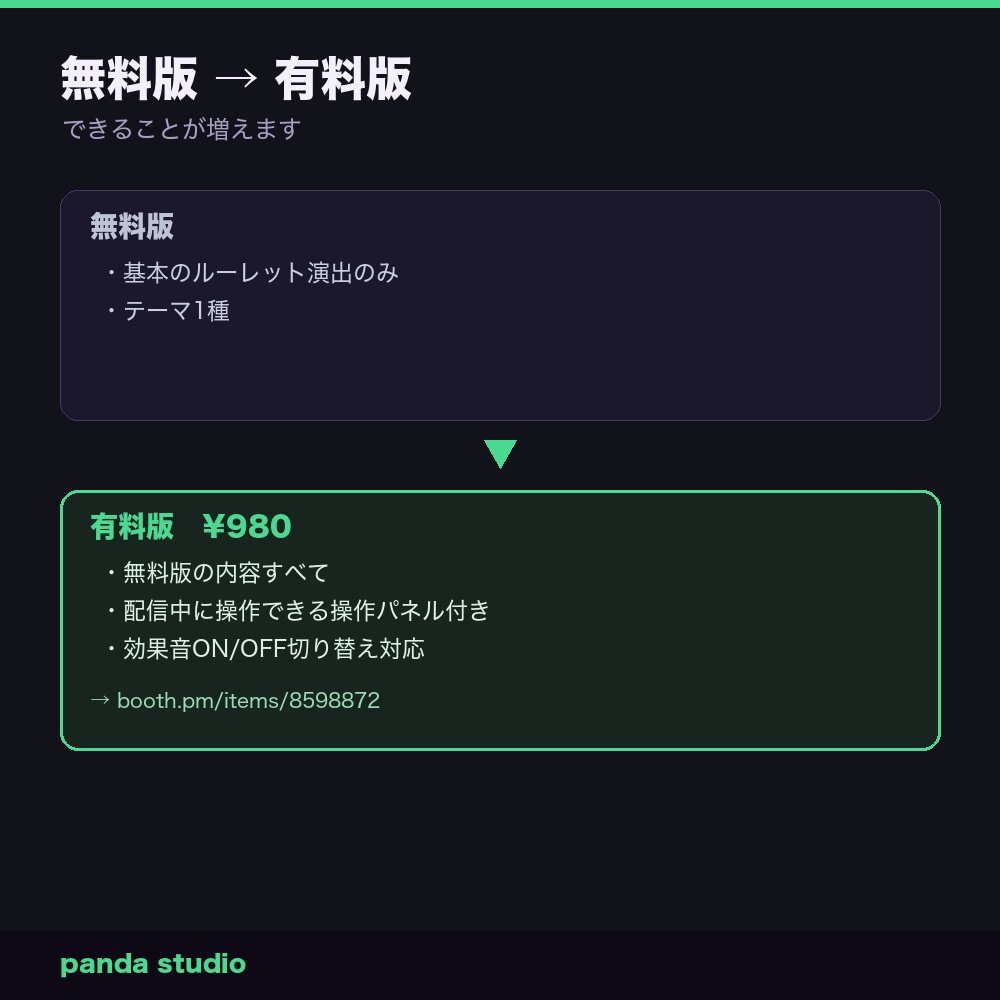 無料版 → 有料版
できることが増えます

無料版
・基本のルーレット演出のみ
・テーマ1種

有料版　¥980
・無料版の内容すべて
・配信中に操作できる操作パネル付き
・効果音ON/OFF切り替え対応

→ booth.pm/items/8598872

panda studio