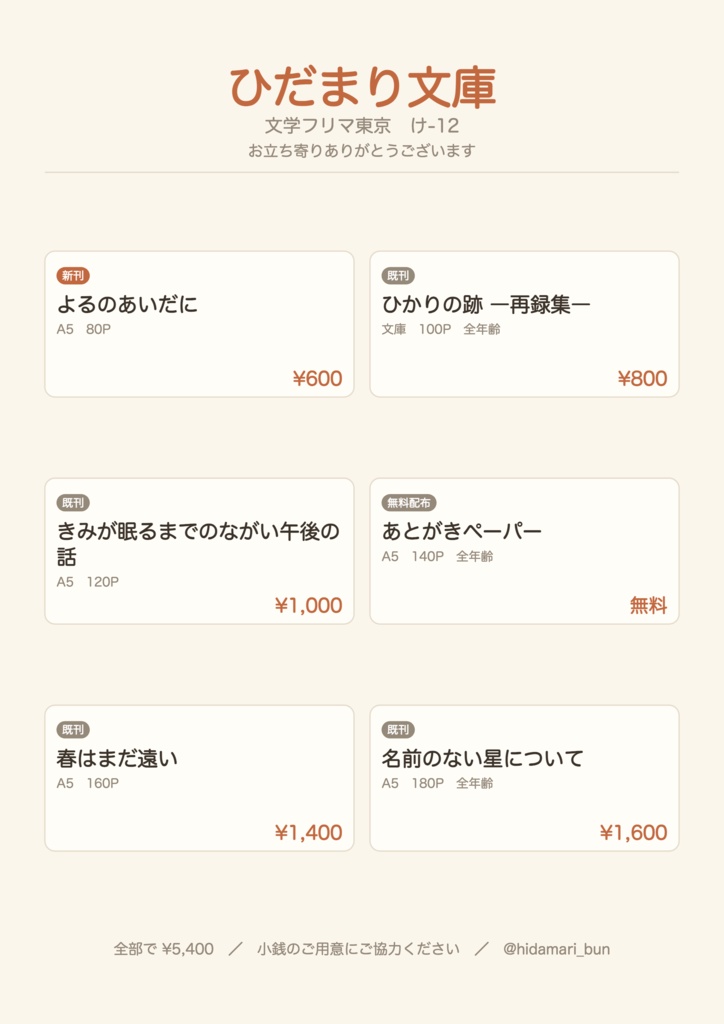 ひだまり文庫
文学フリマ東京　け-12
お立ち寄りありがとうございます

新刊
よるのあいだに
A5　80P
¥600

既刊
ひかりの跡 ―再録集―
文庫　100P　全年齢
¥800

既刊
きみが眠るまでのながい午後の話
A5　120P
¥1,000

無料配布
あとがきペーパー
A5　140P　全年齢
無料

既刊
春はまだ遠い
A5　160P
¥1,400

既刊
名前のない星について
A5　180P　全年齢
¥1,600

全部で ¥5,400　／　小銭のご用意にご協力ください　／　@hidamari_bun