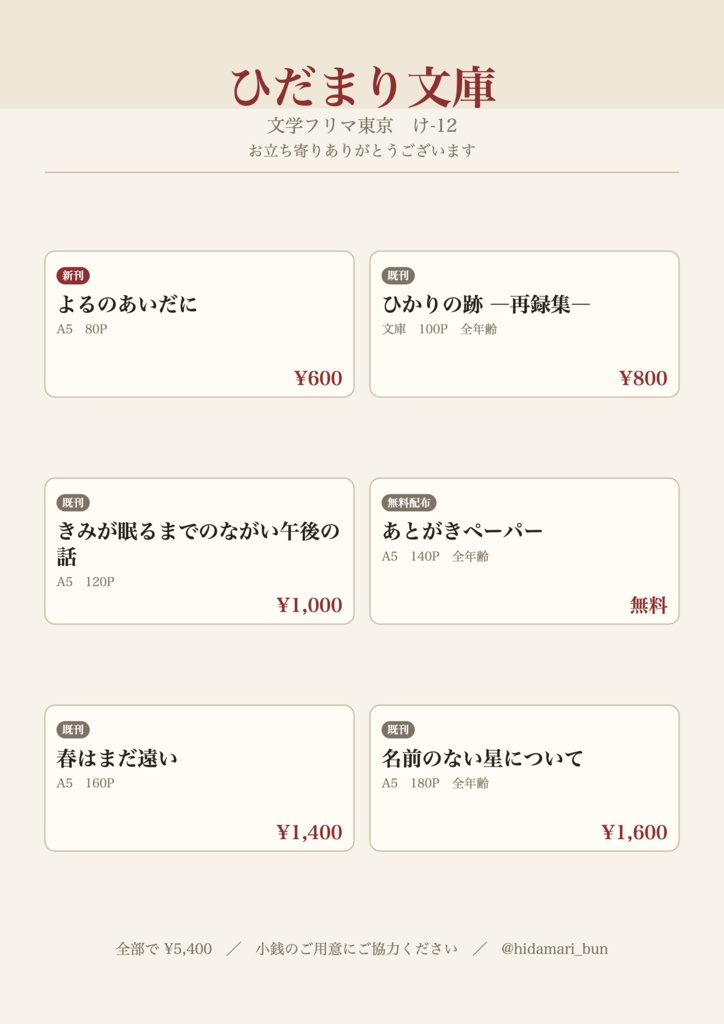 ひだまり文庫

文学フリマ東京　け-12

お立ち寄りありがとうございます

新刊
よるのあいだに
A5　80P
¥600

既刊
ひかりの跡 ―再録集―
文庫　100P　全年齢
¥800

既刊
きみが眠るまでのながい午後の話
A5　120P
¥1,000

無料配布
あとがきペーパー
A5　140P　全年齢
無料

既刊
春はまだ遠い
A5　160P
¥1,400

既刊
名前のない星について
A5　180P　全年齢
¥1,600

全部で ¥5,400　／　小銭のご用意にご協力ください　／　@hidamari_bun