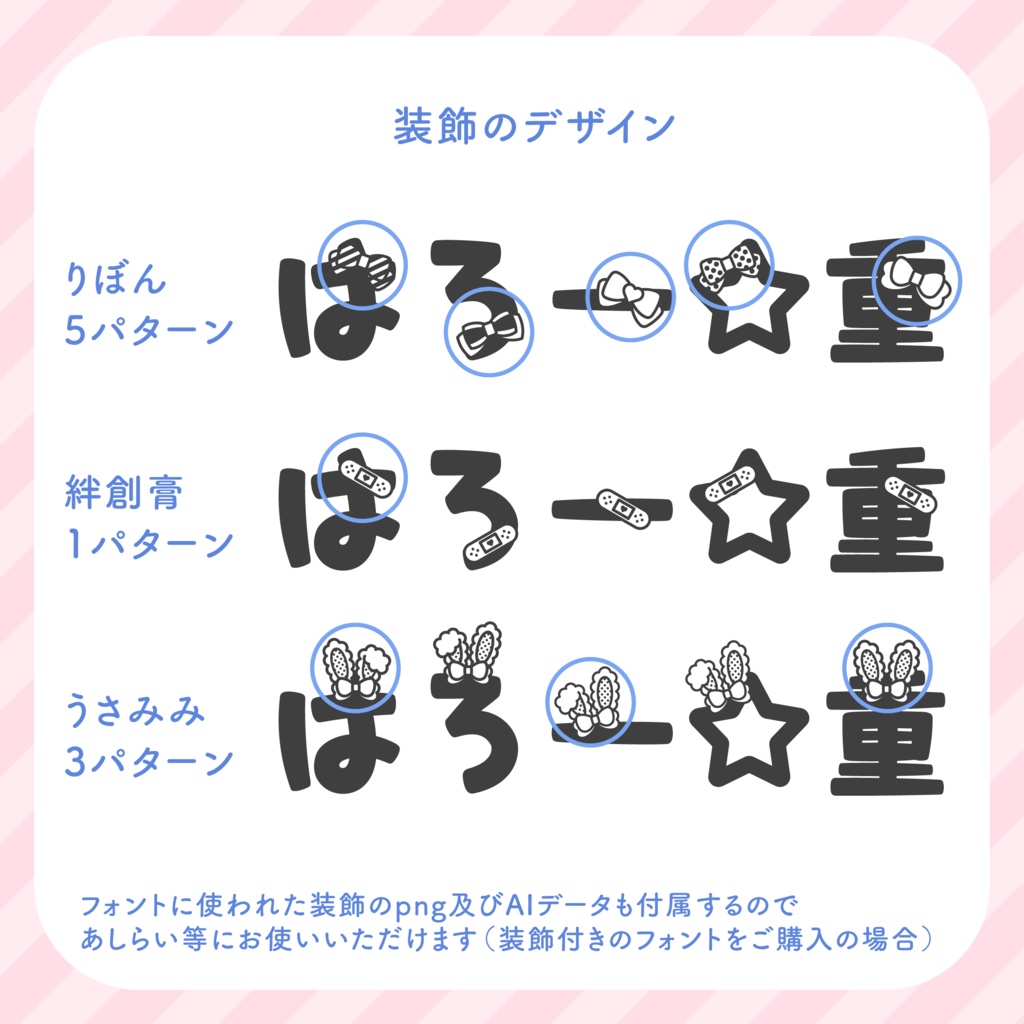 装飾のデザイン

りぼん
5パターン

はろー☆重

絆創膏
1パターン

はろー☆重

うさみみ
3パターン

はろー☆重

フォントに使われた装飾のpng及びAIデータも付属するので
あしらい等にお使いいただけます（装飾付きのフォントをご購入の場合）