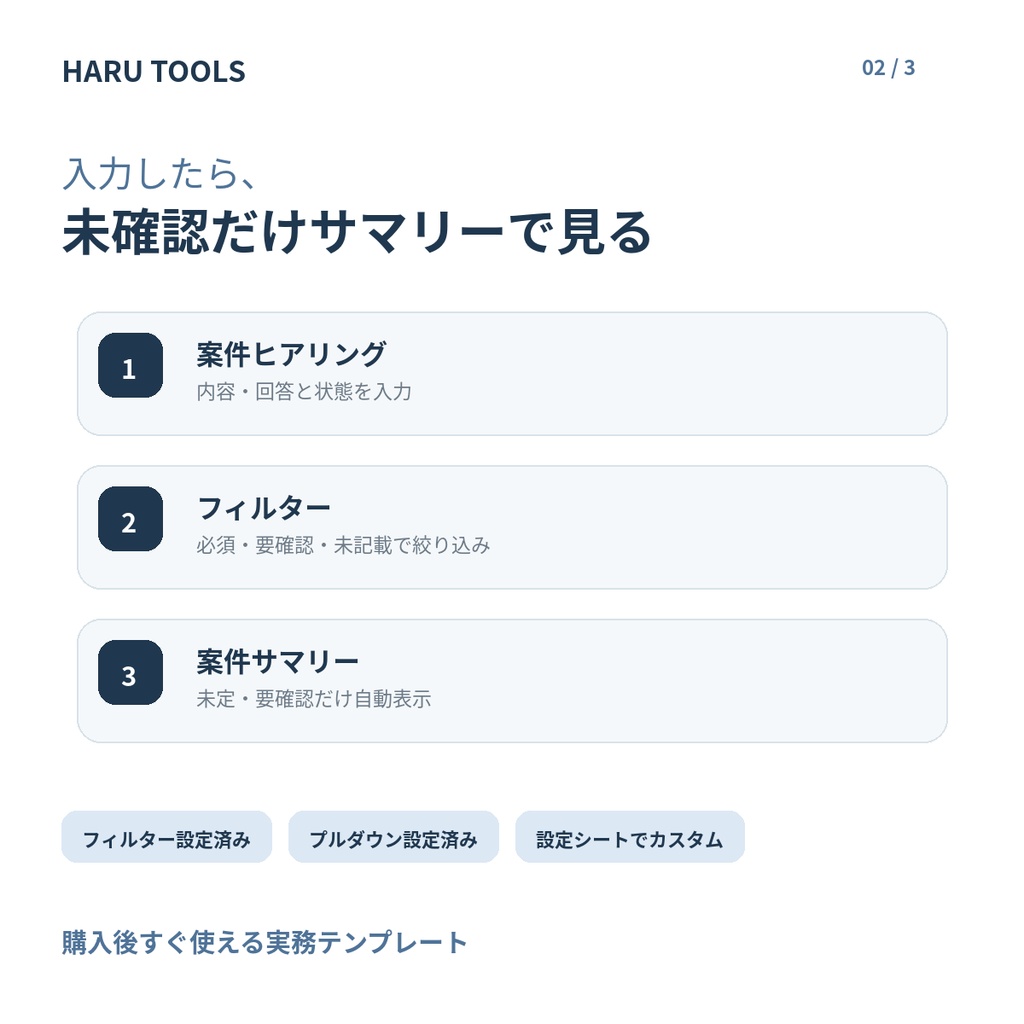 HARU TOOLS

02 / 3

入力したら、
未確認だけサマリーで見る

1
案件ヒアリング
内容・回答と状態を入力

2
フィルター
必須・要確認・未記載で絞り込み

3
案件サマリー
未定・要確認だけ自動表示

フィルター設定済み

プルダウン設定済み

設定シートでカスタム

購入後すぐ使える実務テンプレート