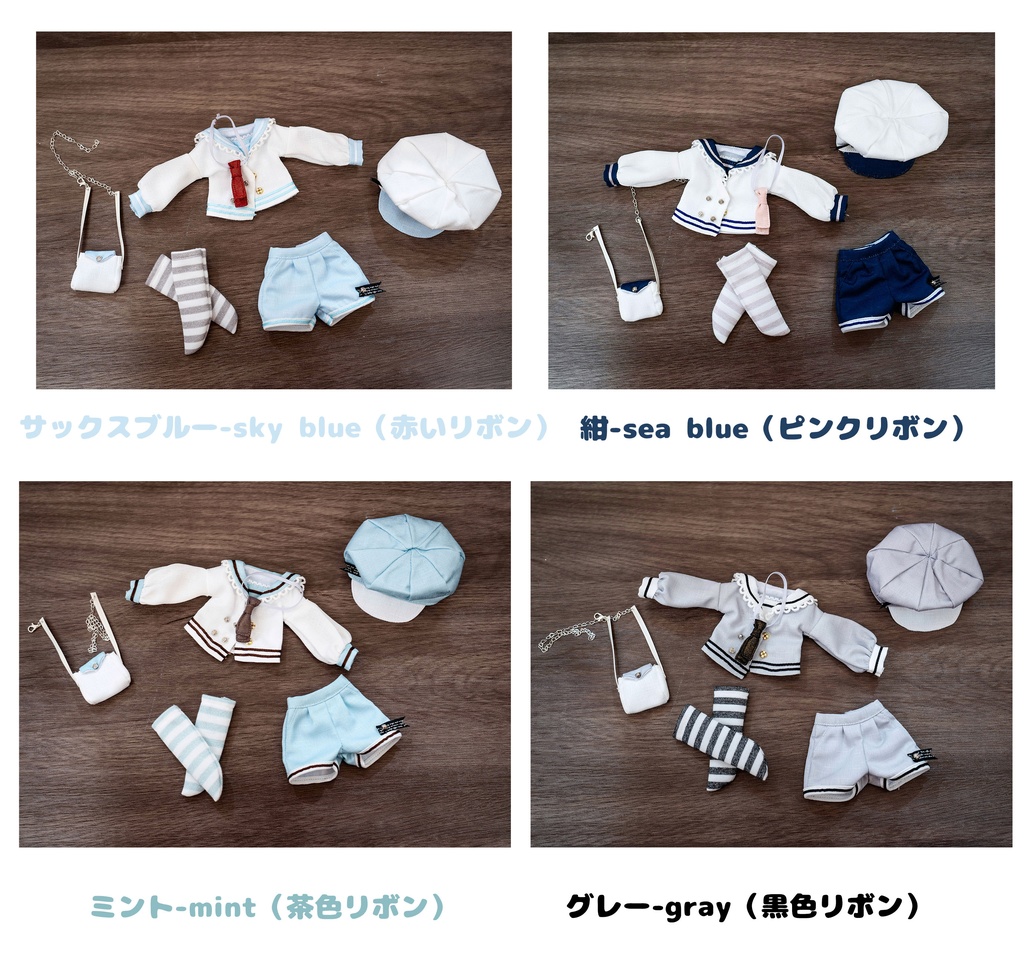 サックスブルー-sky blue（赤いリボン）

紺-sea blue（ピンクリボン）

ミント-mint（茶色リボン）

グレー-gray（黒色リボン）