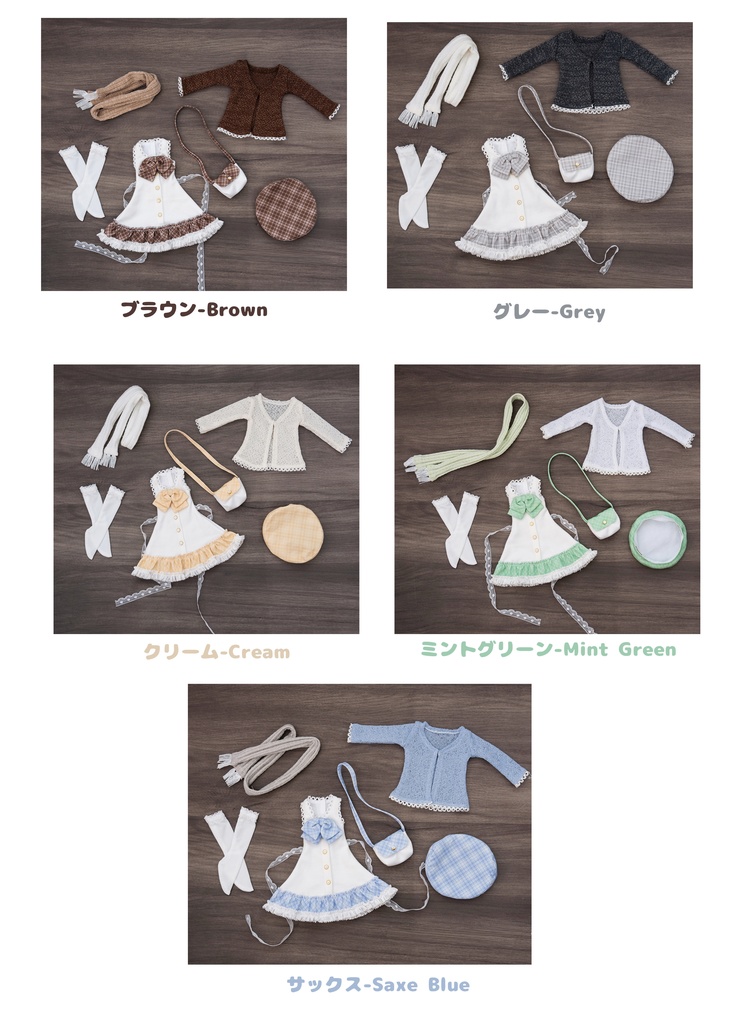 ブラウン-Brown

グレー-Grey

クリーム-Cream

ミントグリーン-Mint Green

サックス-Saxe Blue