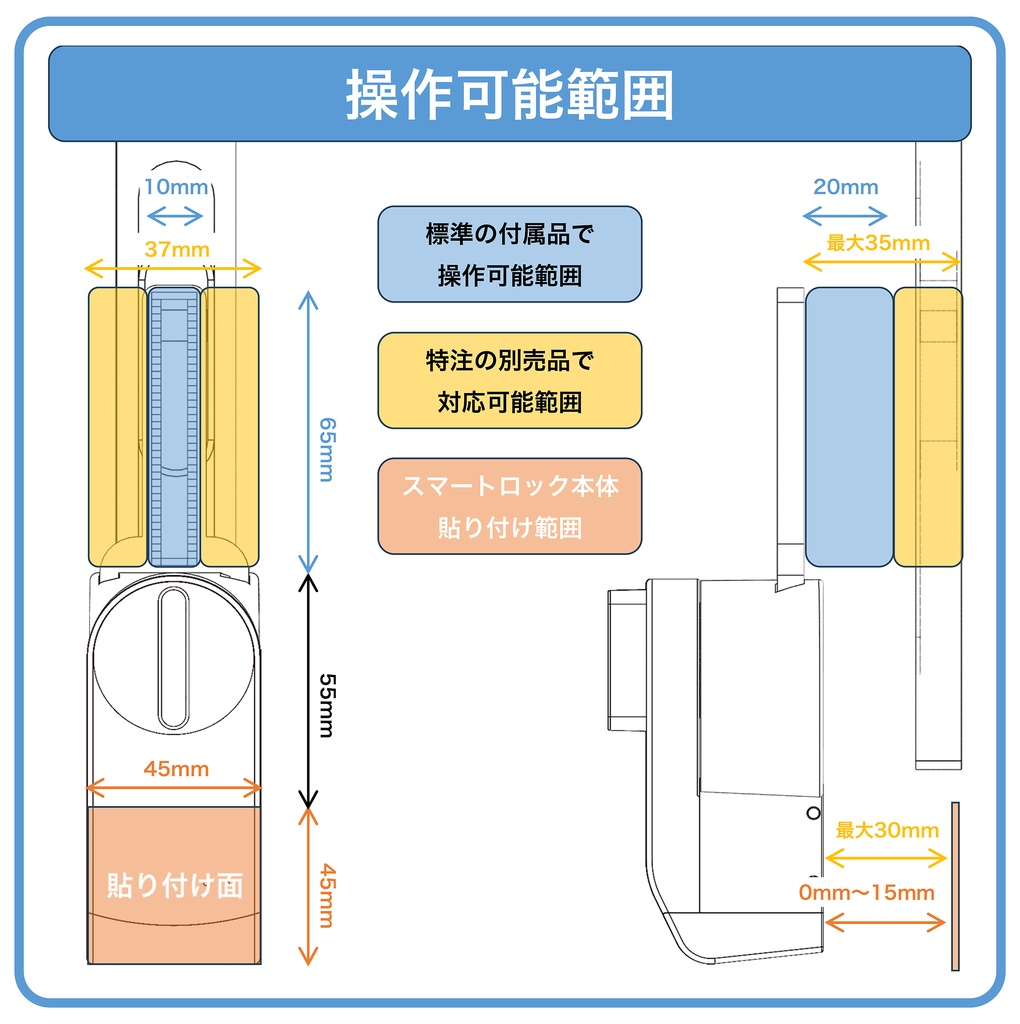 操作可能範囲

10mm

37mm

65mm

55mm

45mm

貼り付け面

45mm

標準の付属品で
操作可能範囲

特注の別売品で
対応可能範囲

スマートロック本体
貼り付け範囲

20mm

最大35mm

最大30mm

0mm〜15mm