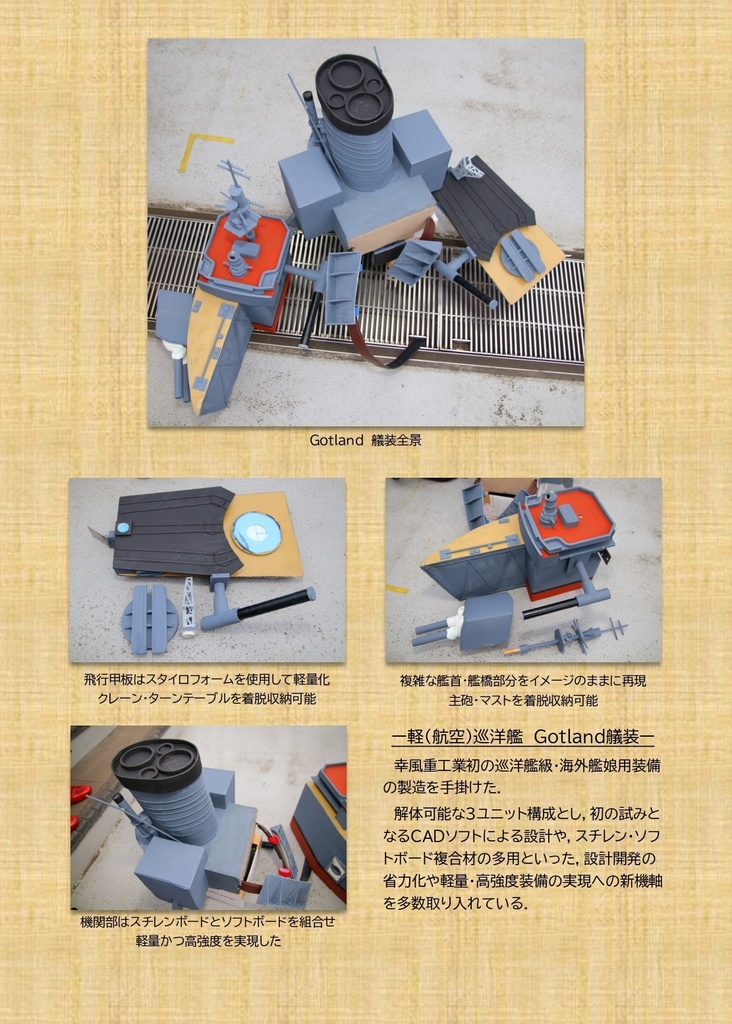 Gotland 艤装全景

飛行甲板はスタイロフォームを使用して軽量化
クレーン・ターンテーブルを着脱収納可能

複雑な艦首・艦橋部分をイメージのままに再現
主砲・マストを着脱収納可能

機関部はスチレンボードとソフトボードを組合せ
軽量かつ高強度を実現した

ー軽(航空)巡洋艦 Gotland艤装ー

幸風重工業初の巡洋艦級・海外艦娘用装備の製造を手掛けた.

解体可能な3ユニット構成とし, 初の試みとなるCADソフトによる設計や, スチレン・ソフトボード複合材の多用といった, 設計開発の省力化や軽量・高強度装備の実現への新機軸を多数取り入れている.