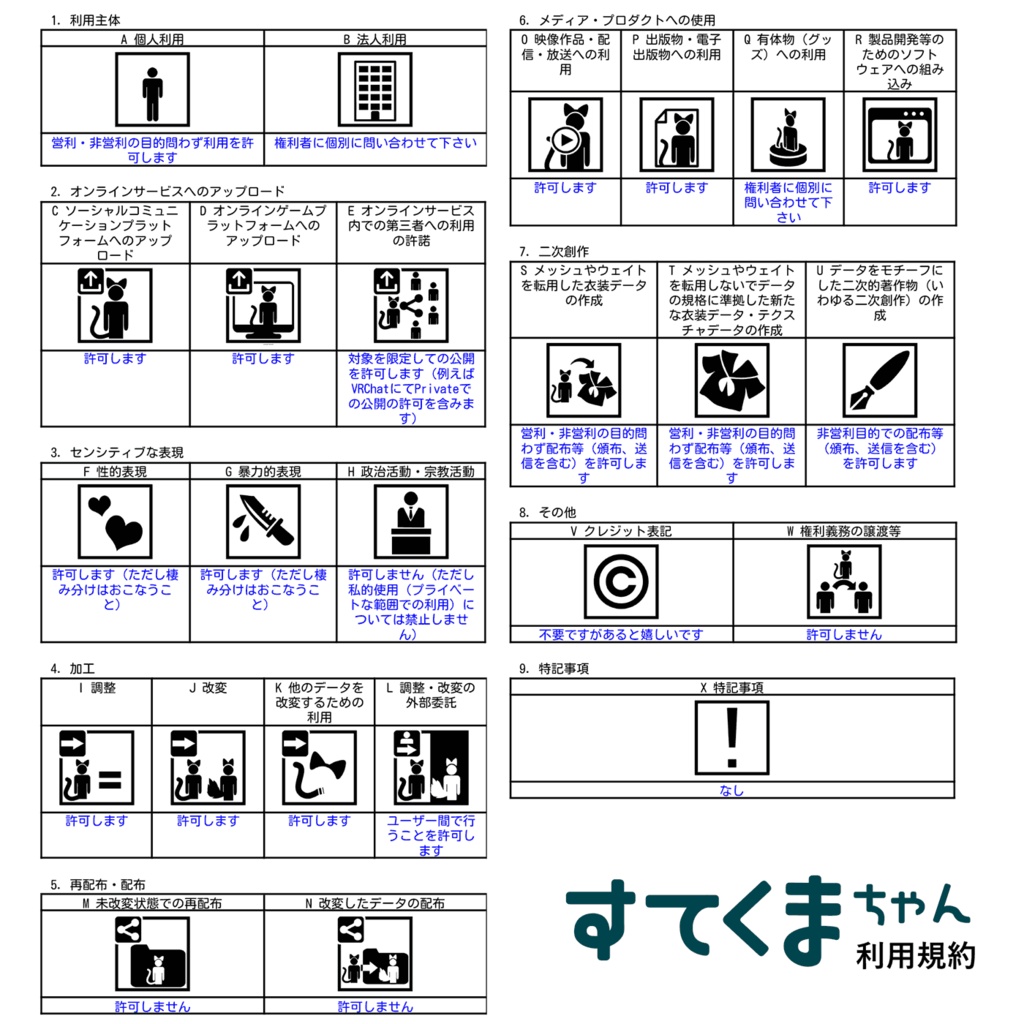 1. 利用主体

| A 個人利用 | B 法人利用 |
|---|---|
| 営利・非営利の目的問わず利用を許可します | 権利者に個別に問い合わせて下さい |

2. オンラインサービスへのアップロード

| C ソーシャルコミュニケーションプラットフォームへのアップロード | D オンラインゲームプラットフォームへのアップロード | E オンラインサービス内での第三者への利用の許諾 |
|---|---|---|
| 許可します | 許可します | 対象を限定しての公開を許可します（例えばVRChatにてPrivateでの公開の許可を含みます） |

3. センシティブな表現

| F 性的表現 | G 暴力的表現 | H 政治活動・宗教活動 |
|---|---|---|
| 許可します（ただし棲み分けはおこなうこと） | 許可します（ただし棲み分けはおこなうこと） | 許可しません（ただし私的使用（プライベートな範囲での利用）については禁止しません） |

4. 加工

| I 調整 | J 改変 | K 他のデータを改変するための利用 | L 調整・改変の外部委託 |
|---|---|---|---|
| 許可します | 許可します | 許可します | ユーザー間で行うことを許可します |

5. 再配布・配布

| M 未改変状態での再配布 | N 改変したデータの配布 |
|---|---|
| 許可しません | 許可しません |

6. メディア・プロダクトへの使用

| O 映像作品・配信・放送への利用 | P 出版物・電子出版物への利用 | Q 有体物（グッズ）への利用 | R 製品開発等のためのソフトウェアへの組み込み |
|---|---|---|---|
| 許可します | 許可します | 権利者に個別に問い合わせて下さい | 許可します |

7. 二次創作

| S メッシュやウェイトを転用した衣装データの作成 | T メッシュやウェイトを転用しないでデータの規格に準拠した新たな衣装データ・テクスチャデータの作成 | U データをモチーフにした二次的著作物（いわゆる二次創作）の作成 |
|---|---|---|
| 営利・非営利の目的問わず配布等（頒布、送信を含む）を許可します | 営利・非営利の目的問わず配布等（頒布、送信を含む）を許可します | 非営利目的での配布等（頒布、送信を含む）を許可します |

8. その他

| V クレジット表記 | W 権利義務の譲渡等 |
|---|---|
| 不要ですがあると嬉しいです | 許可しません |

9. 特記事項

| X 特記事項 |
|---|
| なし |

すてくまちゃん
利用規約