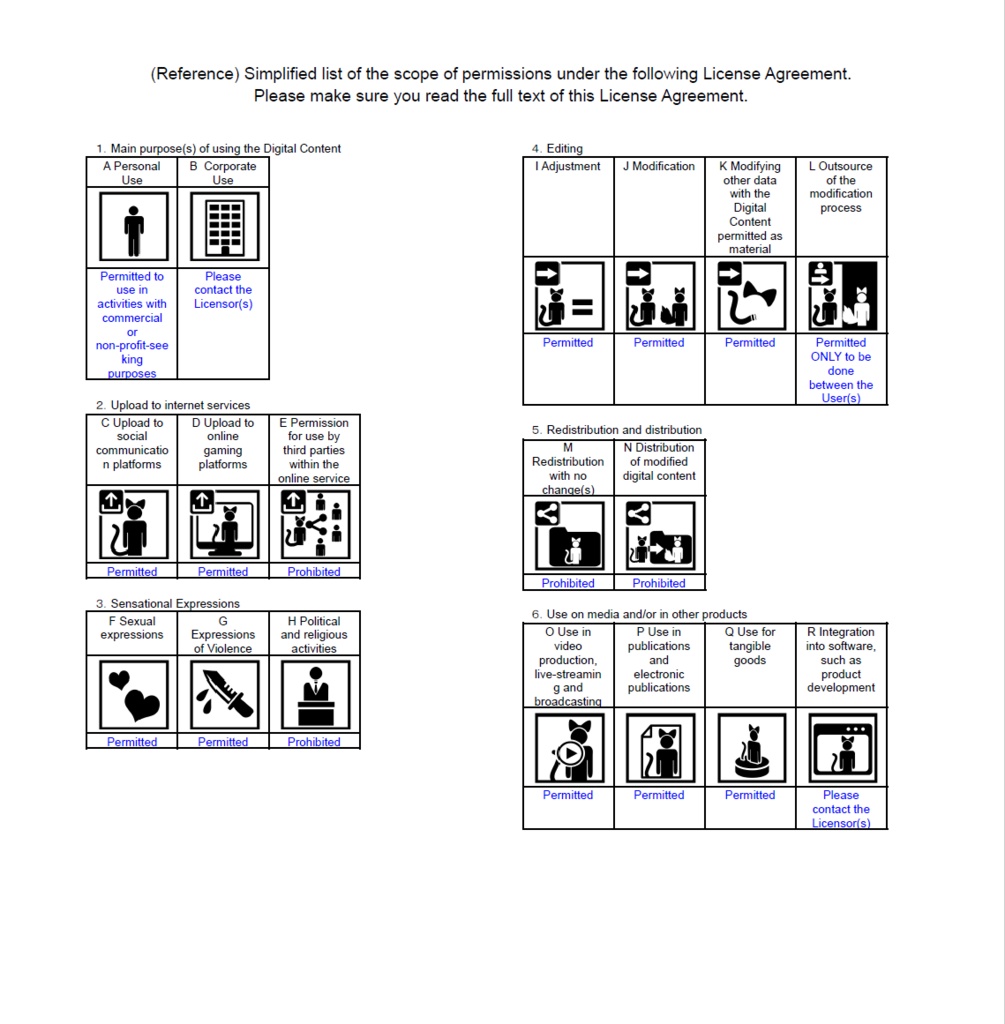 (Reference) Simplified list of the scope of permissions under the following License Agreement.
Please make sure you read the full text of this License Agreement.

1. Main purpose(s) of using the Digital Content

| A Personal Use | B Corporate Use |
|---|---|
| Permitted to use in activities with commercial or non-profit-seeking purposes | Please contact the Licensor(s) |

2. Upload to internet services

| C Upload to social communication platforms | D Upload to online gaming platforms | E Permission for use by third parties within the online service |
|---|---|---|
| Permitted | Permitted | Prohibited |

3. Sensational Expressions

| F Sexual expressions | G Expressions of Violence | H Political and religious activities |
|---|---|---|
| Permitted | Permitted | Prohibited |

4. Editing

| I Adjustment | J Modification | K Modifying other data with the Digital Content permitted as material | L Outsource of the modification process |
|---|---|---|---|
| Permitted | Permitted | Permitted | Permitted ONLY to be done between the User(s) |

5. Redistribution and distribution

| M Redistribution with no change(s) | N Distribution of modified digital content |
|---|---|
| Prohibited | Prohibited |

6. Use on media and/or in other products

| O Use in video production, live-streaming and broadcasting | P Use in publications and electronic publications | Q Use for tangible goods | R Integration into software, such as product development |
|---|---|---|---|
| Permitted | Permitted | Permitted | Please contact the Licensor(s) |